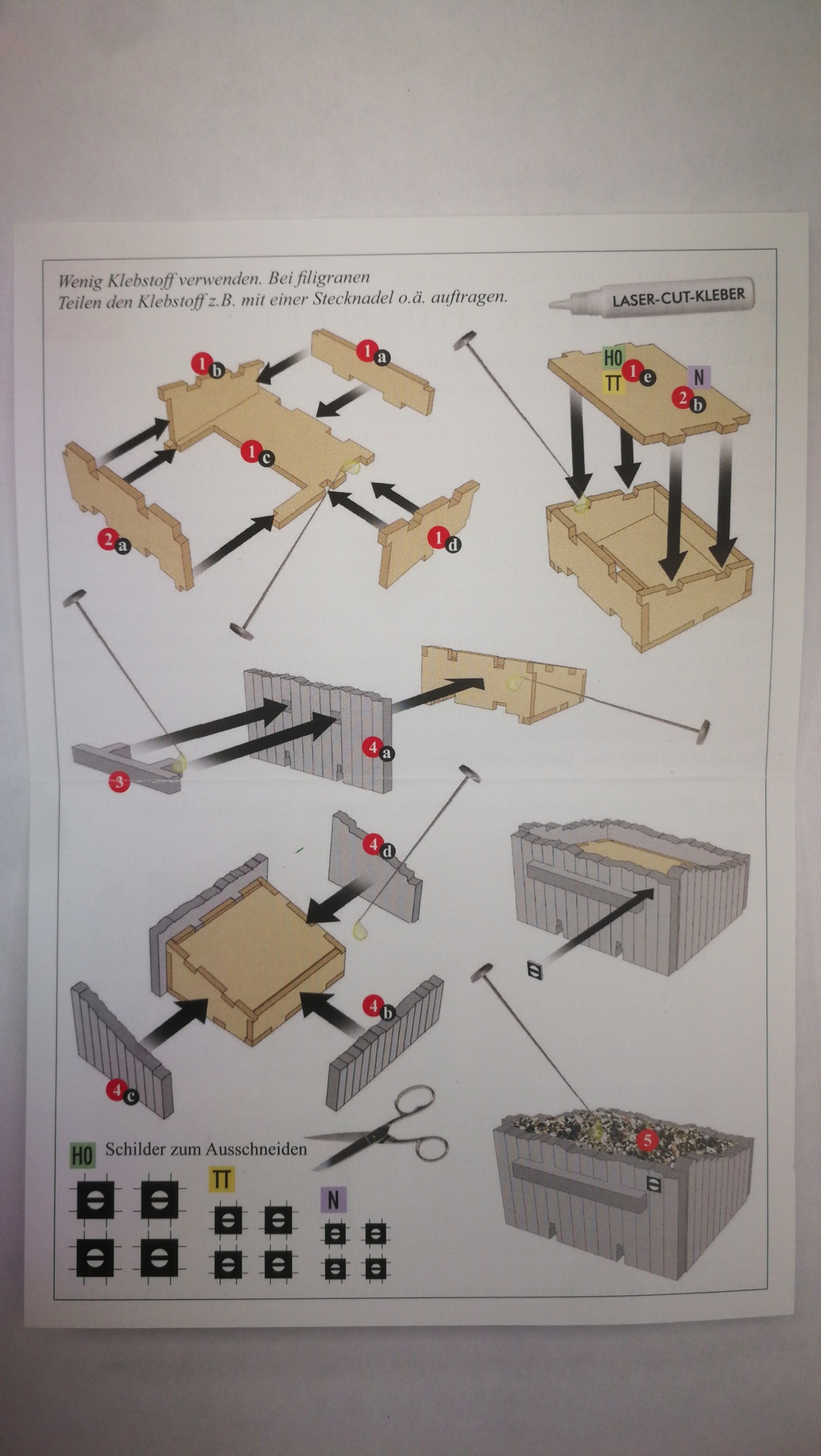 Wenig Klebstoff verwenden. Bei filigranen Teilen den Klebstoff z.B. mit einer Stecknadel o.ä. auftragen.

LASER-CUT-KLEBER

1b 1a 1c 2a 1d

H0 TT 1e N 2b

3 4a

4d 4b 4c

5

H0 Schilder zum Ausschneiden

TT

N