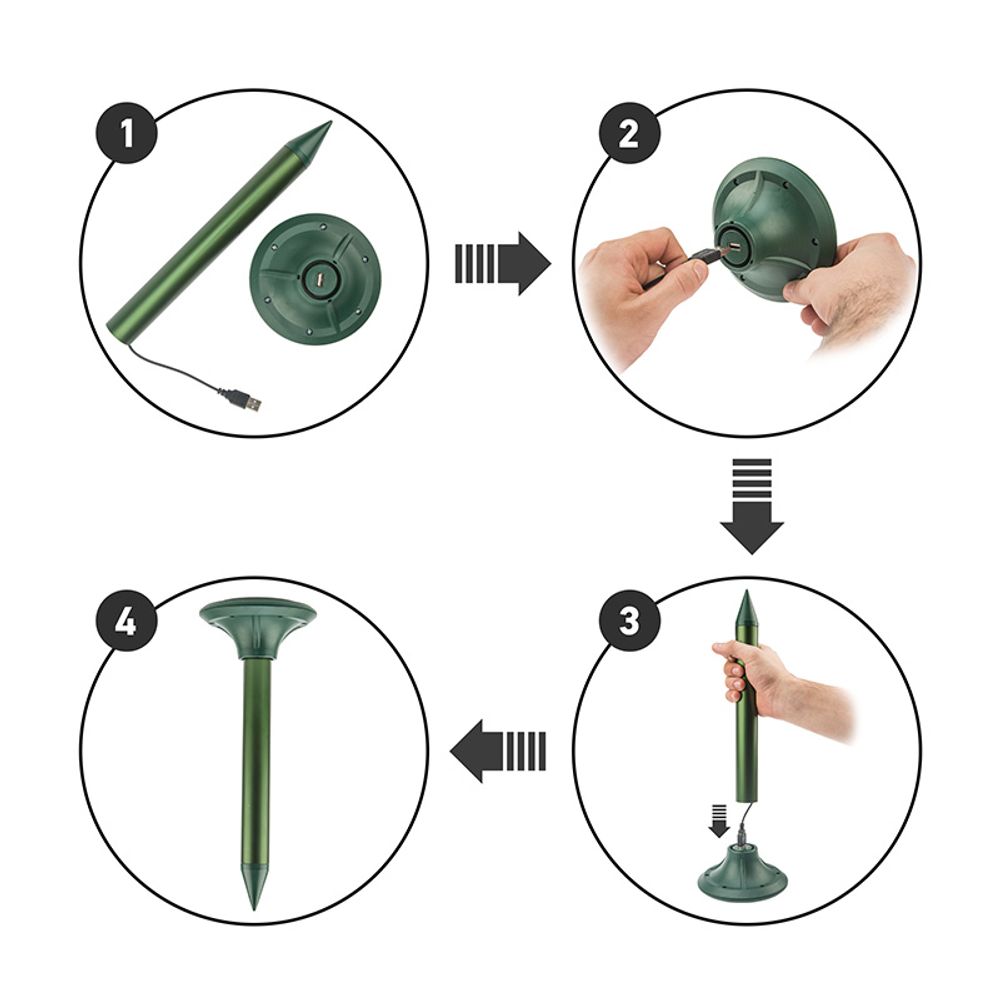 1

2

3

4