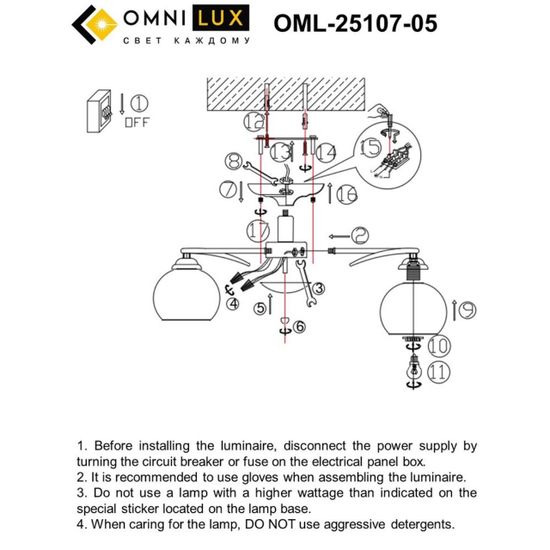 OMNI LUX
СВЕТ КАЖДОМУ

OML-25107-05

1
OFF
12
13
14
15
8
7
16
17
2
3
4
5
6
9
10
11

1. Before installing the luminaire, disconnect the power supply by turning the circuit breaker or fuse on the electrical panel box.
2. It is recommended to use gloves when assembling the luminaire.
3. Do not use a lamp with a higher wattage than indicated on the special sticker located on the lamp base.
4. When caring for the lamp, DO NOT use aggressive detergents.