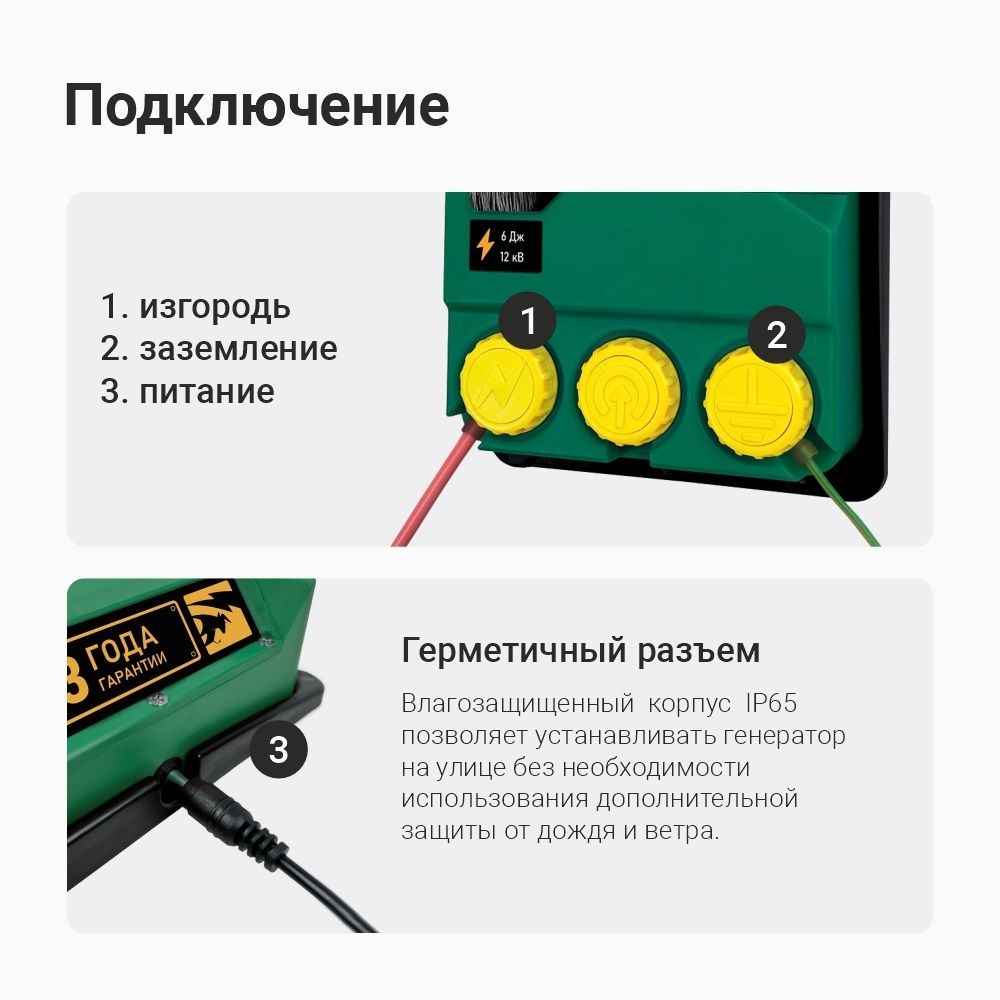 Подключение

1. изгородь
2. заземление
3. питание

6 Дж
12 кВ

1

2

3 ГОДА
ГАРАНТИИ

3

Герметичный разъем

Влагозащищенный корпус IP65 позволяет устанавливать генератор на улице без необходимости использования дополнительной защиты от дождя и ветра.