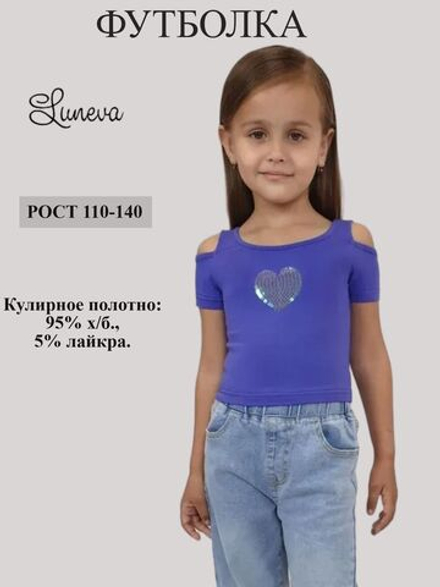 ФУТБОЛКА

Luneva

РОСТ 110-140

Кулирное полотно:
95% х/б.,
5% лайкра.