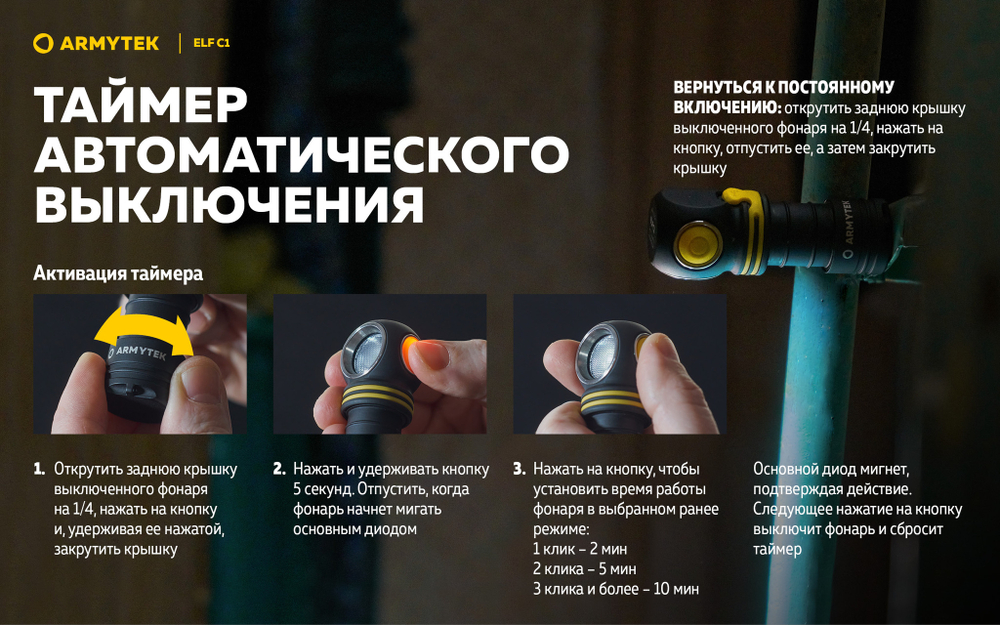 ARMYTEK | ELF C1

ТАЙМЕР АВТОМАТИЧЕСКОГО ВЫКЛЮЧЕНИЯ

ВЕРНУТЬСЯ К ПОСТОЯННОМУ ВКЛЮЧЕНИЮ: открутить заднюю крышку выключенного фонаря на 1/4, нажать на кнопку, отпустить ее, а затем закрутить крышку

ARMYTEK

Активация таймера

ARMYTEK

1. Открутить заднюю крышку выключенного фонаря на 1/4, нажать на кнопку и, удерживая ее нажатой, закрутить крышку

2. Нажать и удерживать кнопку 5 секунд. Отпустить, когда фонарь начнет мигать основным диодом

3. Нажать на кнопку, чтобы установить время работы фонаря в выбранном ранее режиме:
1 клик – 2 мин
2 клика – 5 мин
3 клика и более – 10 мин

Основной диод мигнет, подтверждая действие. Следующее нажатие на кнопку выключит фонарь и сбросит таймер