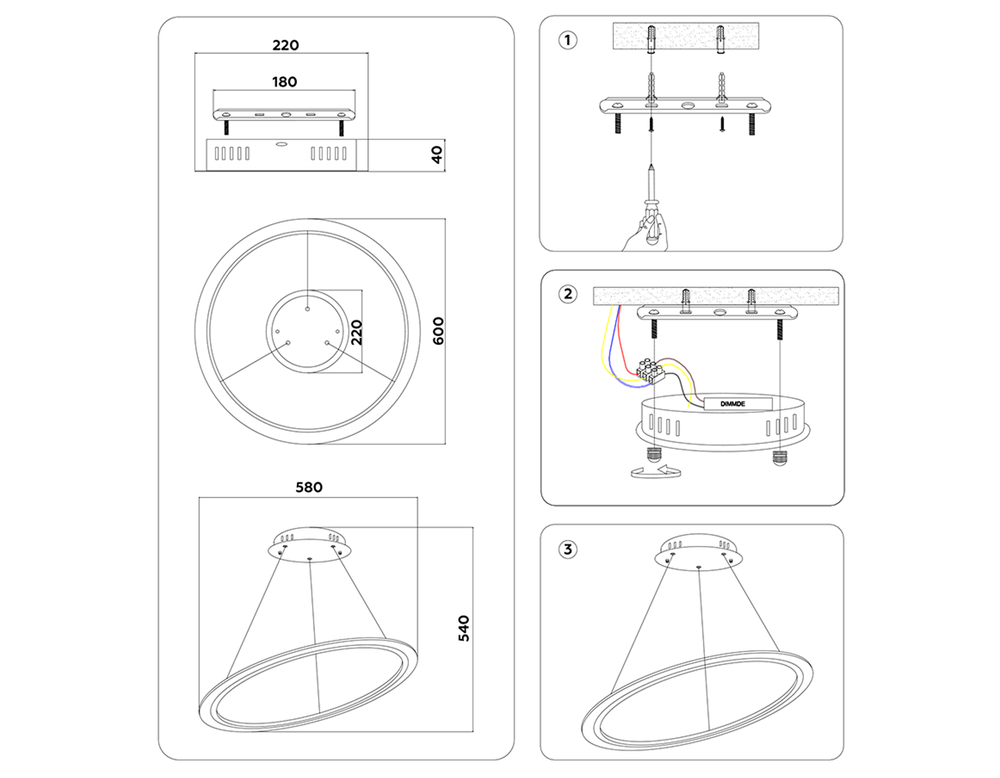 220
180
40
220
600
580
540
1
2
DIMMDE
3