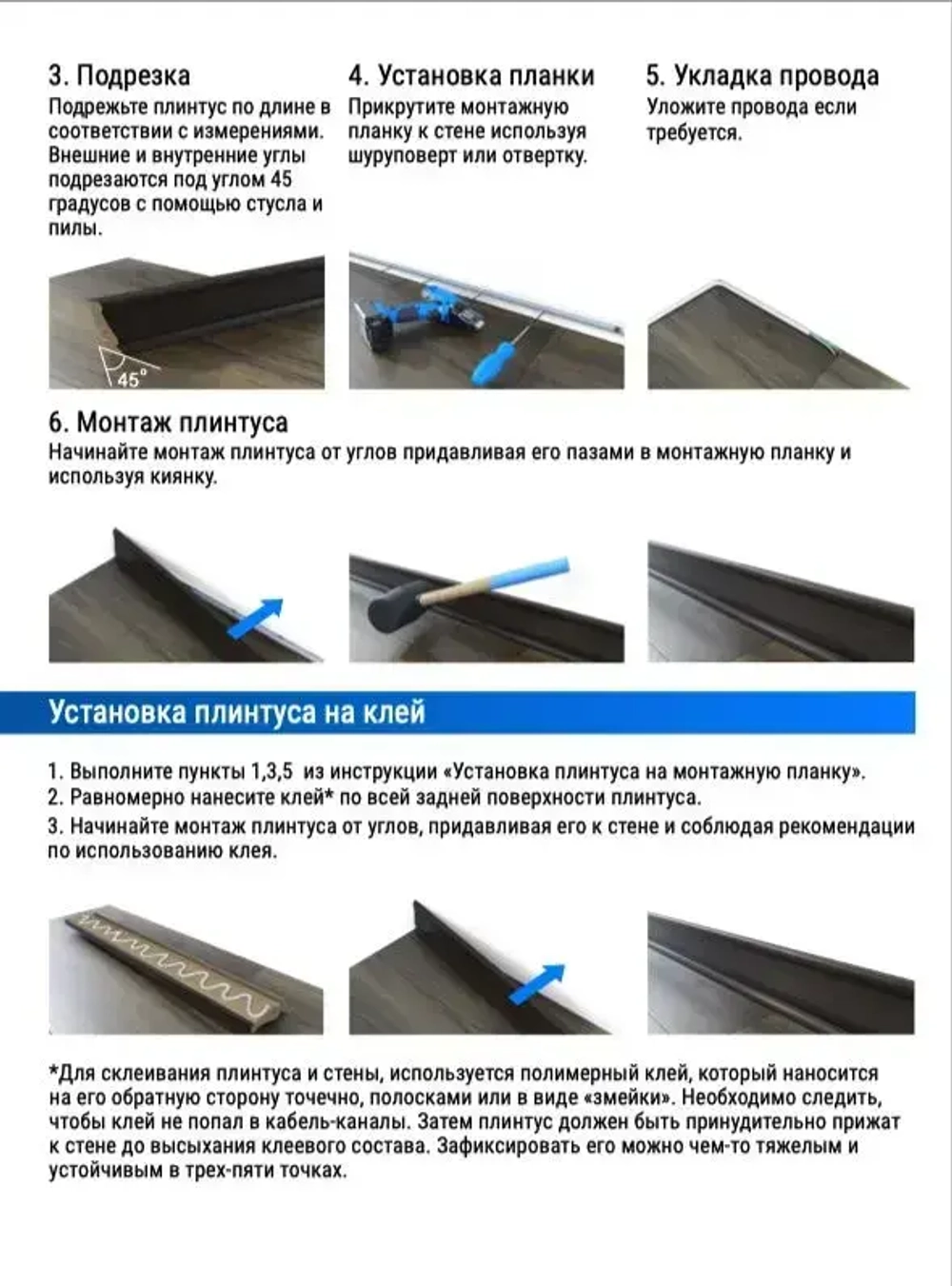 3. Подрезка
Подрежьте плинтус по длине в соответствии с измерениями. Внешние и внутренние углы подрезаются под углом 45 градусов с помощью стусла и пилы.

45°

4. Установка планки
Прикрутите монтажную планку к стене используя шуруповерт или отвертку.

5. Укладка провода
Уложите провода если требуется.

6. Монтаж плинтуса
Начинайте монтаж плинтуса от углов придавливая его пазами в монтажную планку и используя киянку.

Установка плинтуса на клей

1. Выполните пункты 1,3,5 из инструкции «Установка плинтуса на монтажную планку».
2. Равномерно нанесите клей* по всей задней поверхности плинтуса.
3. Начинайте монтаж плинтуса от углов, придавливая его к стене и соблюдая рекомендации по использованию клея.

*Для склеивания плинтуса и стены, используется полимерный клей, который наносится на его обратную сторону точечно, полосками или в виде «змейки». Необходимо следить, чтобы клей не попал в кабель-каналы. Затем плинтус должен быть принудительно прижат к стене до высыхания клеевого состава. Зафиксировать его можно чем-то тяжелым и устойчивым в трех-пяти точках.