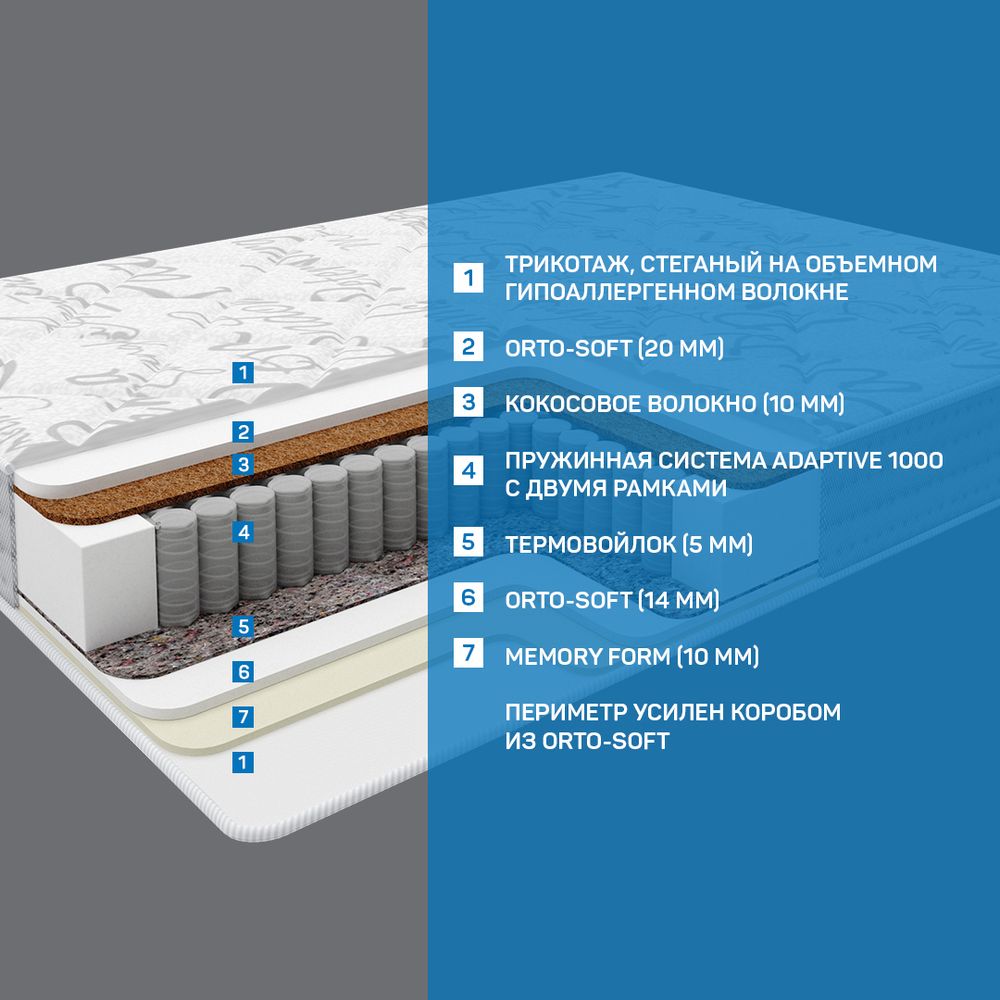 1
2
3
4
5
6
7
1

1 ТРИКОТАЖ, СТЕГАНЫЙ НА ОБЪЕМНОМ ГИПОАЛЛЕРГЕННОМ ВОЛОКНЕ

2 ORTO-SOFT (20 ММ)

3 КОКОСОВОЕ ВОЛОКНО (10 ММ)

4 ПРУЖИННАЯ СИСТЕМА ADAPTIVE 1000 С ДВУМЯ РАМКАМИ

5 ТЕРМОВОЙЛОК (5 ММ)

6 ORTO-SOFT (14 ММ)

7 MEMORY FORM (10 ММ)

ПЕРИМЕТР УСИЛЕН КОРОБОМ ИЗ ORTO-SOFT