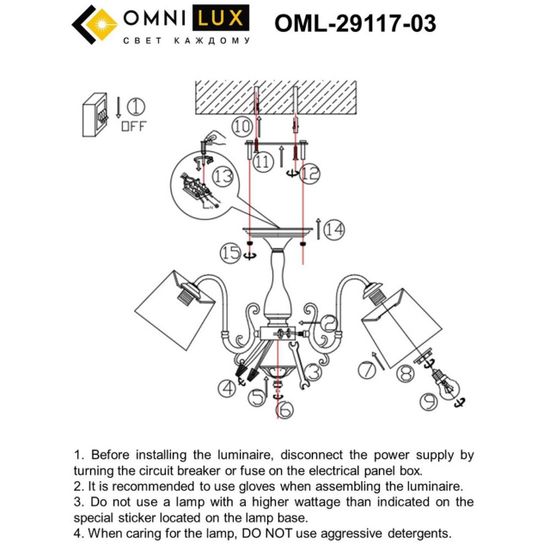 OMNI LUX
СВЕТ КАЖДОМУ

OML-29117-03

1
OFF

10
11
12
13
14
15
2
3
4
5
6
7
8
9

1. Before installing the luminaire, disconnect the power supply by turning the circuit breaker or fuse on the electrical panel box.
2. It is recommended to use gloves when assembling the luminaire.
3. Do not use a lamp with a higher wattage than indicated on the special sticker located on the lamp base.
4. When caring for the lamp, DO NOT use aggressive detergents.