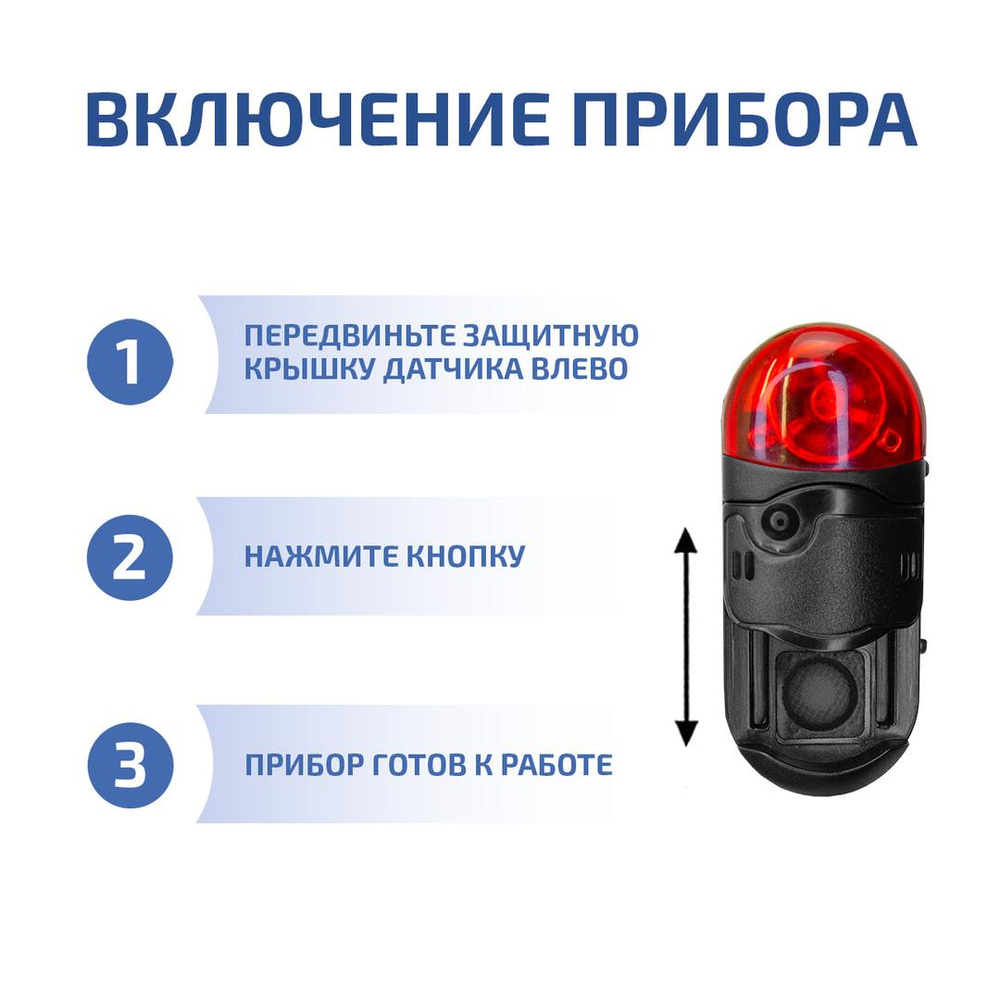 ВКЛЮЧЕНИЕ ПРИБОРА

1

ПЕРЕДВИНЬТЕ ЗАЩИТНУЮ КРЫШКУ ДАТЧИКА ВЛЕВО

2

НАЖМИТЕ КНОПКУ

3

ПРИБОР ГОТОВ К РАБОТЕ