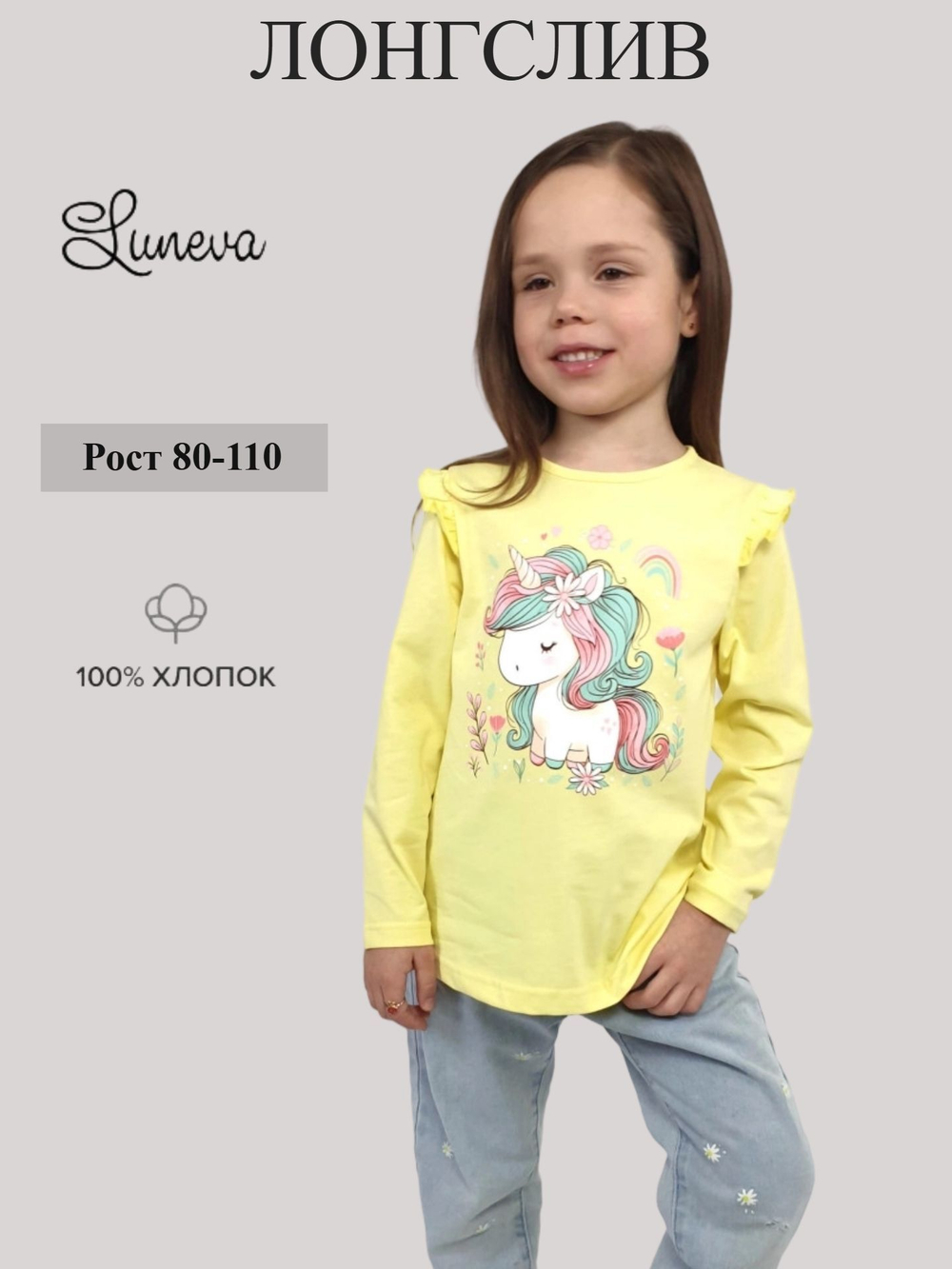 ЛОНГСЛИВ

Luneva

Рост 80-110

100% ХЛОПОК