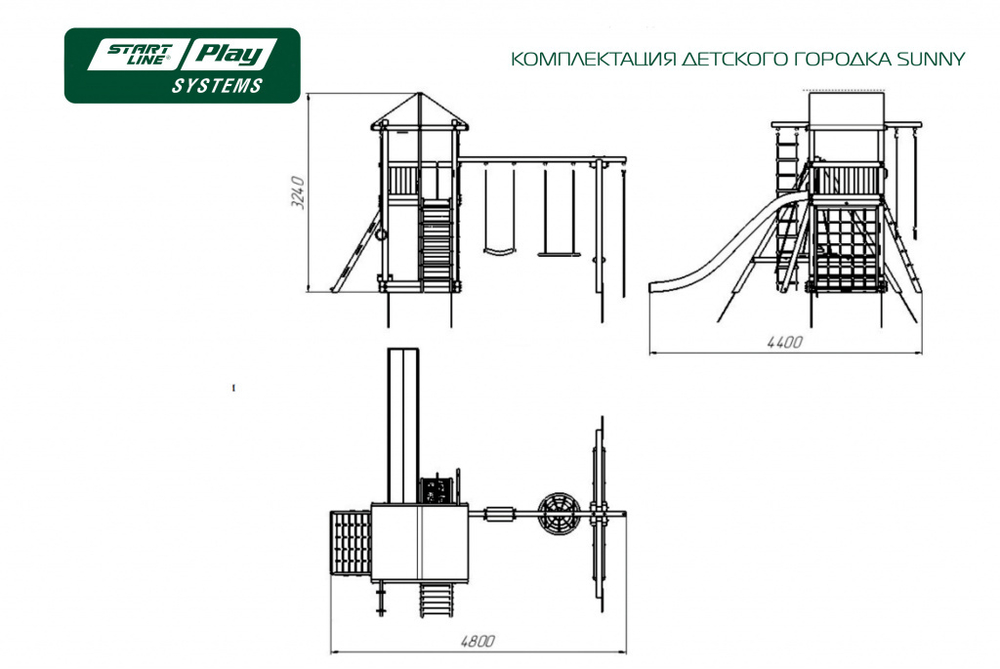 START LINE® Play SYSTEMS

КОМПЛЕКТАЦИЯ ДЕТСКОГО ГОРОДКА SUNNY

3240

4400

4800