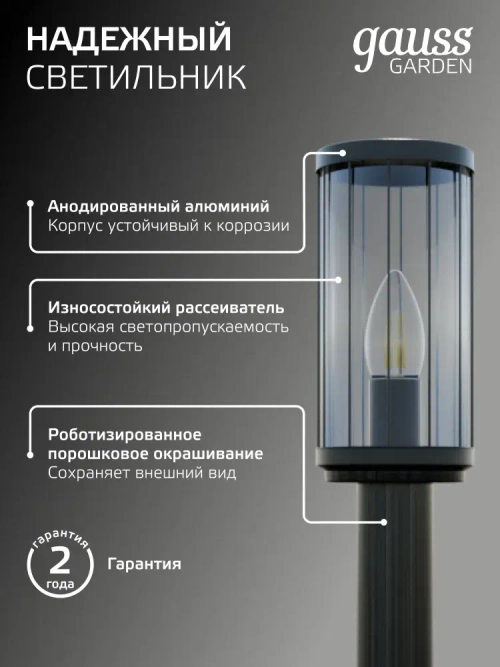 НАДЕЖНЫЙ СВЕТИЛЬНИК

gauss GARDEN

Анодированный алюминий
Корпус устойчивый к коррозии

Износостойкий рассеиватель
Высокая светопропускаемость и прочность

Роботизированное порошковое окрашивание
Сохраняет внешний вид

гарантия 2 года

Гарантия