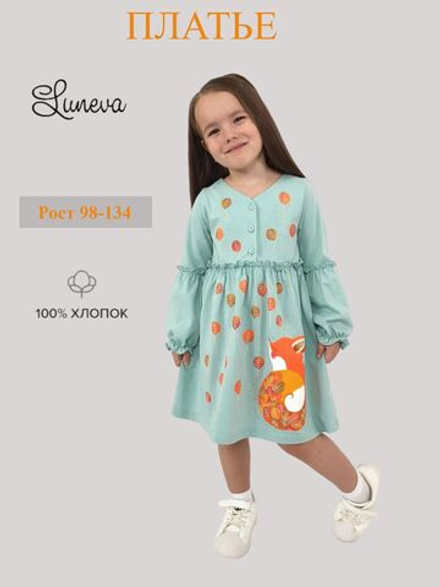 ПЛАТЬЕ

Luneva

Рост 98-134

100% ХЛОПОК