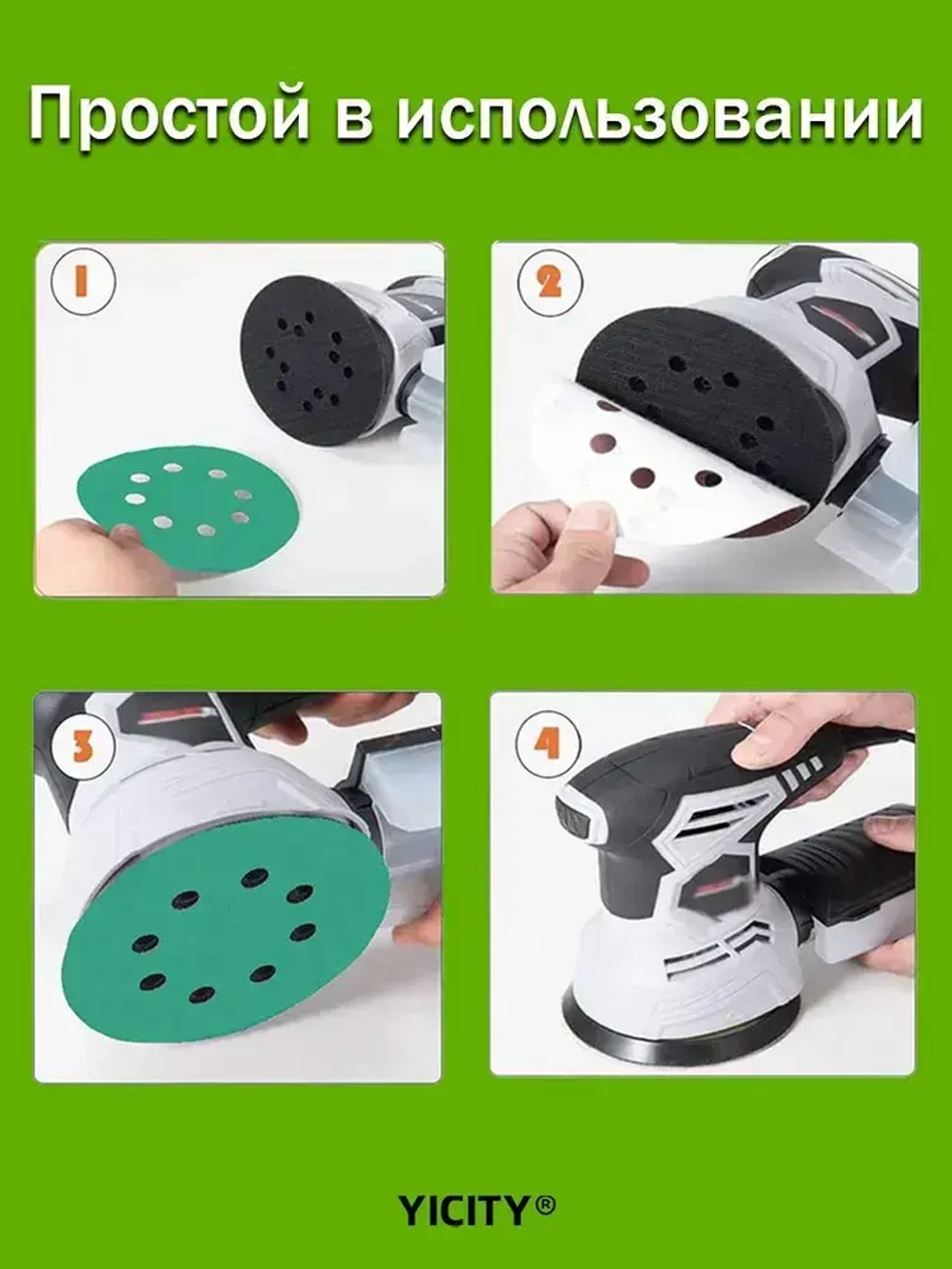 Простой в использовании

1

2

3

4

YICITY®