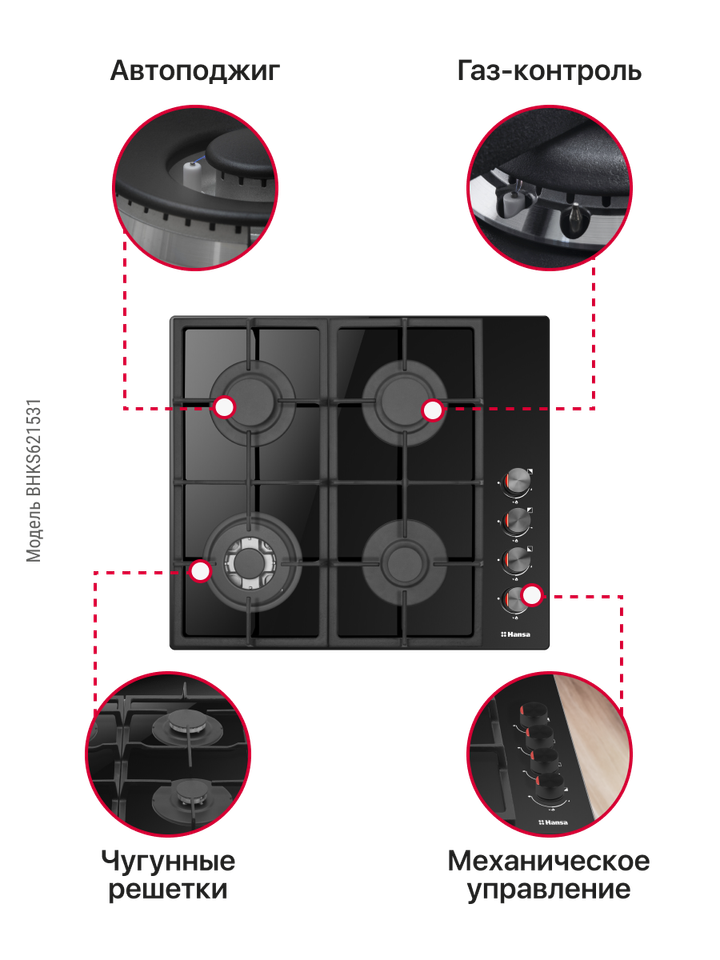 Автоподжиг

Газ-контроль

Модель BHKS621531

Hansa

Hansa

Чугунные решетки

Механическое управление