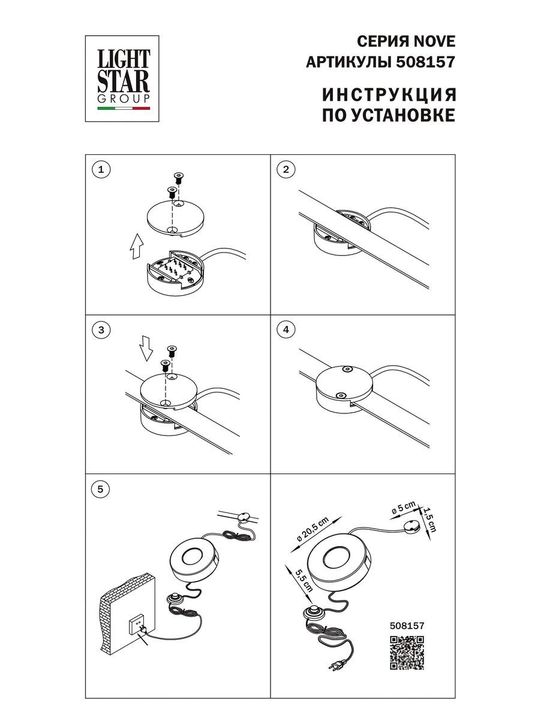 LIGHT STAR GROUP

СЕРИЯ NOVE
АРТИКУЛЫ 508157

ИНСТРУКЦИЯ
ПО УСТАНОВКЕ

1

2

3

4

5

ø 20,5 cm

5,5 cm

ø 5 cm

1,5 cm

508157