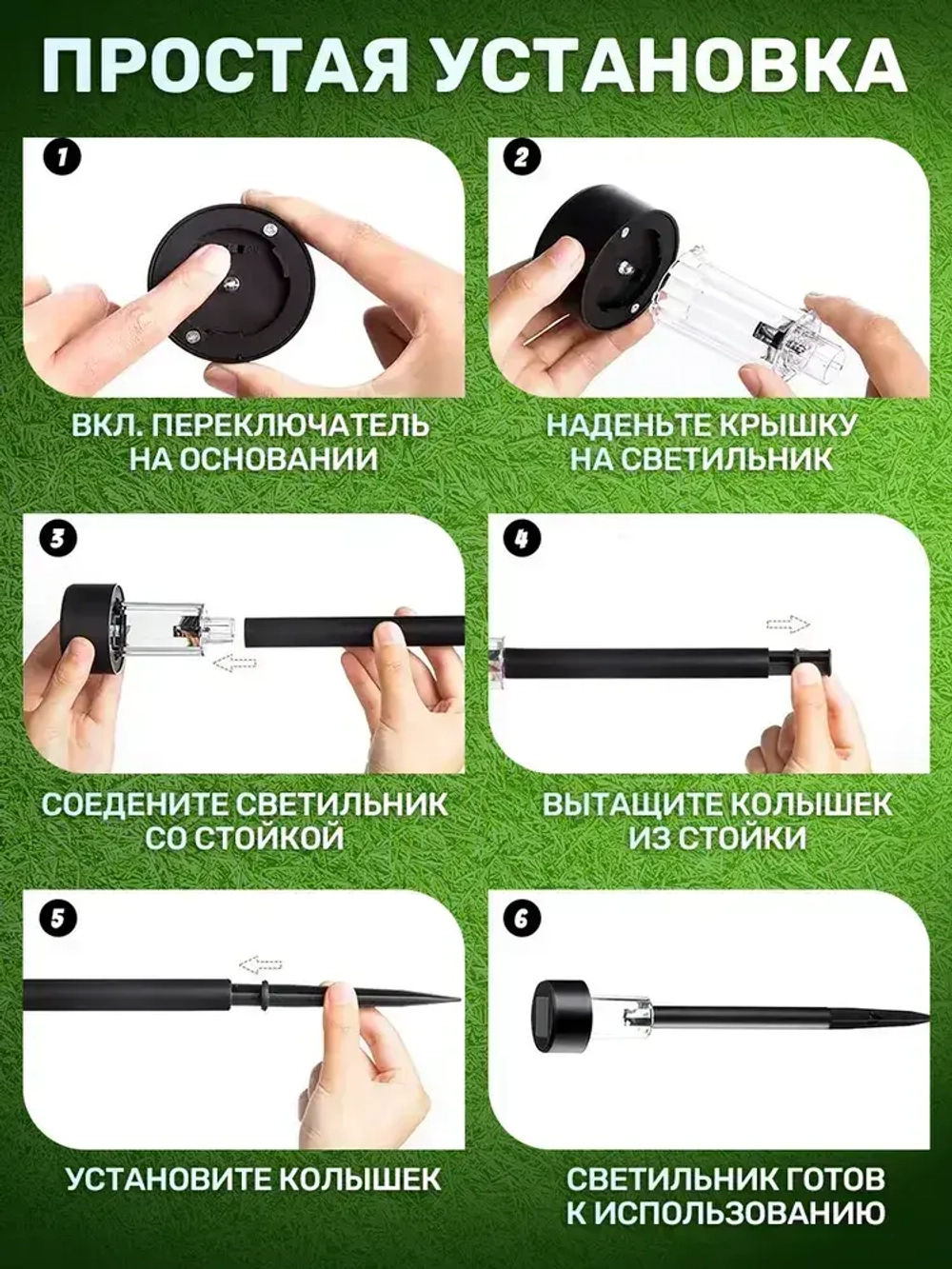 ПРОСТАЯ УСТАНОВКА

1

ВКЛ. ПЕРЕКЛЮЧАТЕЛЬ НА ОСНОВАНИИ

2

НАДЕНЬТЕ КРЫШКУ НА СВЕТИЛЬНИК

3

СОЕДЕНИТЕ СВЕТИЛЬНИК СО СТОЙКОЙ

4

ВЫТАЩИТЕ КОЛЫШЕК ИЗ СТОЙКИ

5

УСТАНОВИТЕ КОЛЫШЕК

6

СВЕТИЛЬНИК ГОТОВ К ИСПОЛЬЗОВАНИЮ