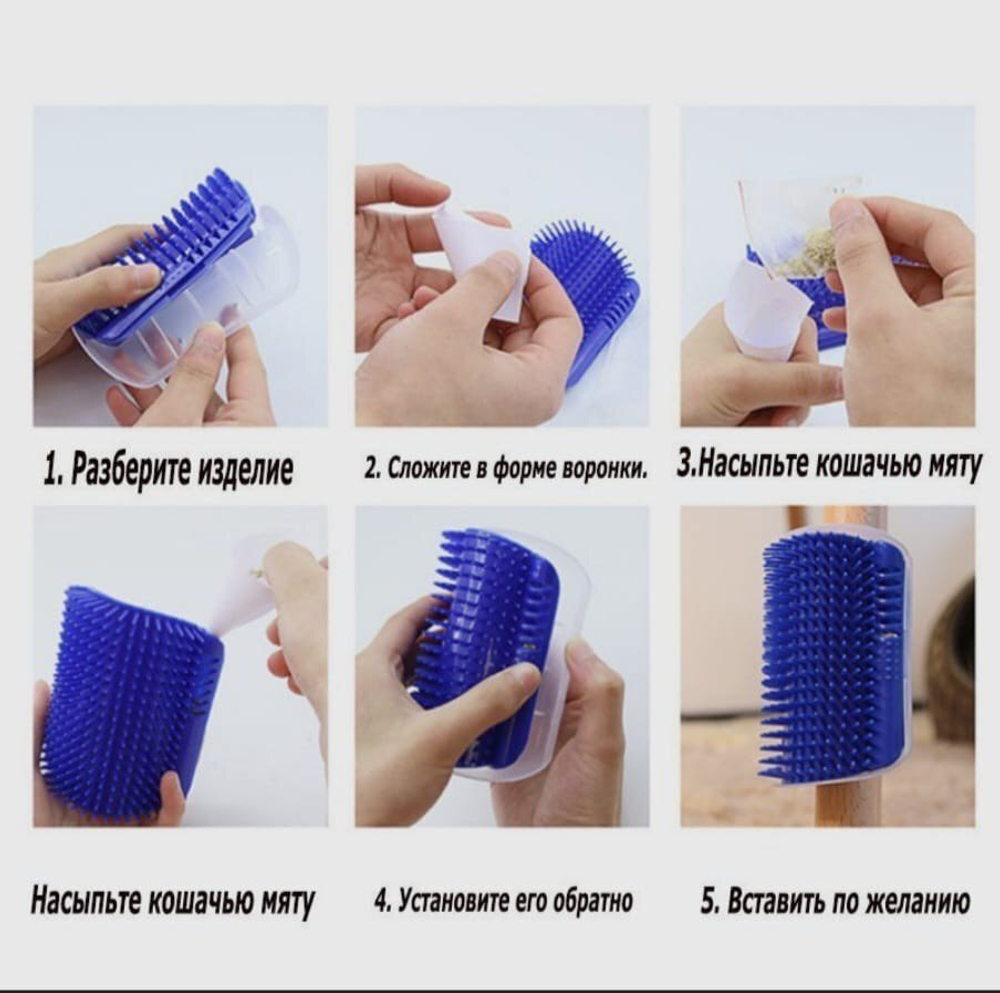 1. Разберите изделие

2. Сложите в форме воронки.

3.Насыпьте кошачью мяту

Насыпьте кошачью мяту

4. Установите его обратно

5. Вставить по желанию