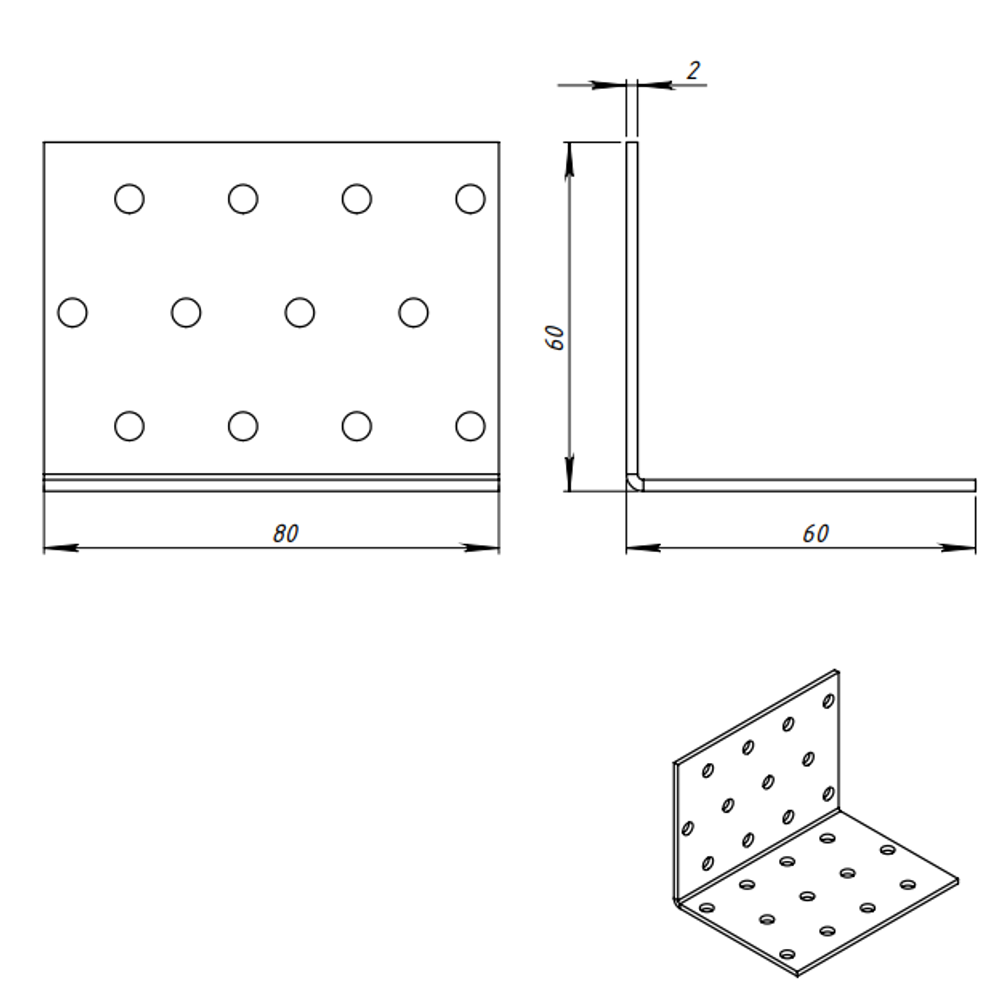 2

60

80

60