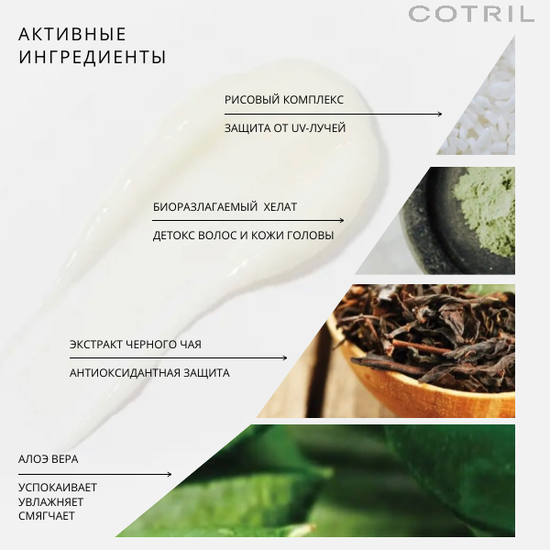 COTRIL

АКТИВНЫЕ ИНГРЕДИЕНТЫ

РИСОВЫЙ КОМПЛЕКС

ЗАЩИТА ОТ UV-ЛУЧЕЙ

БИОРАЗЛАГАЕМЫЙ ХЕЛАТ

ДЕТОКС ВОЛОС И КОЖИ ГОЛОВЫ

ЭКСТРАКТ ЧЕРНОГО ЧАЯ

АНТИОКСИДАНТНАЯ ЗАЩИТА

АЛОЭ ВЕРА

УСПОКАИВАЕТ
УВЛАЖНЯЕТ
СМЯГЧАЕТ