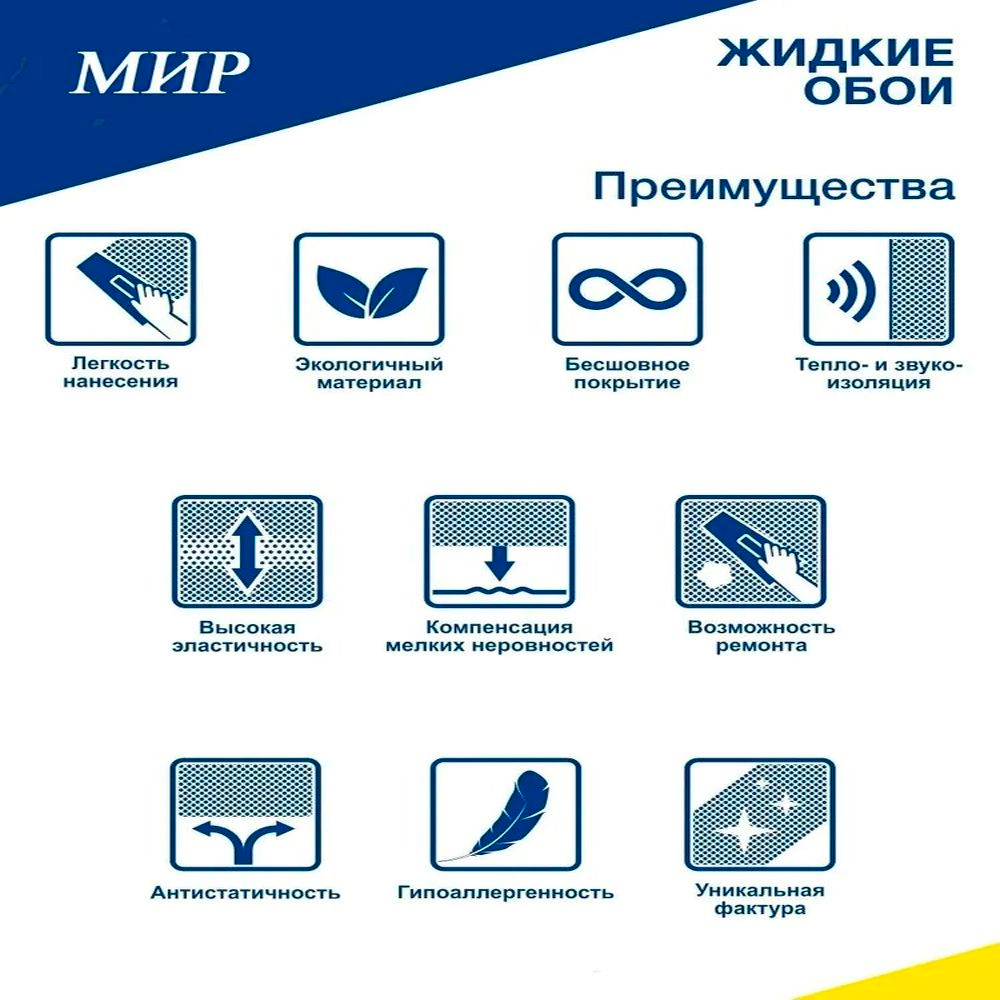 МИР

ЖИДКИЕ ОБОИ

Преимущества

Легкость нанесения

Экологичный материал

Бесшовное покрытие

Тепло- и звукоизоляция

Высокая эластичность

Компенсация мелких неровностей

Возможность ремонта

Антистатичность

Гипоаллергенность

Уникальная фактура