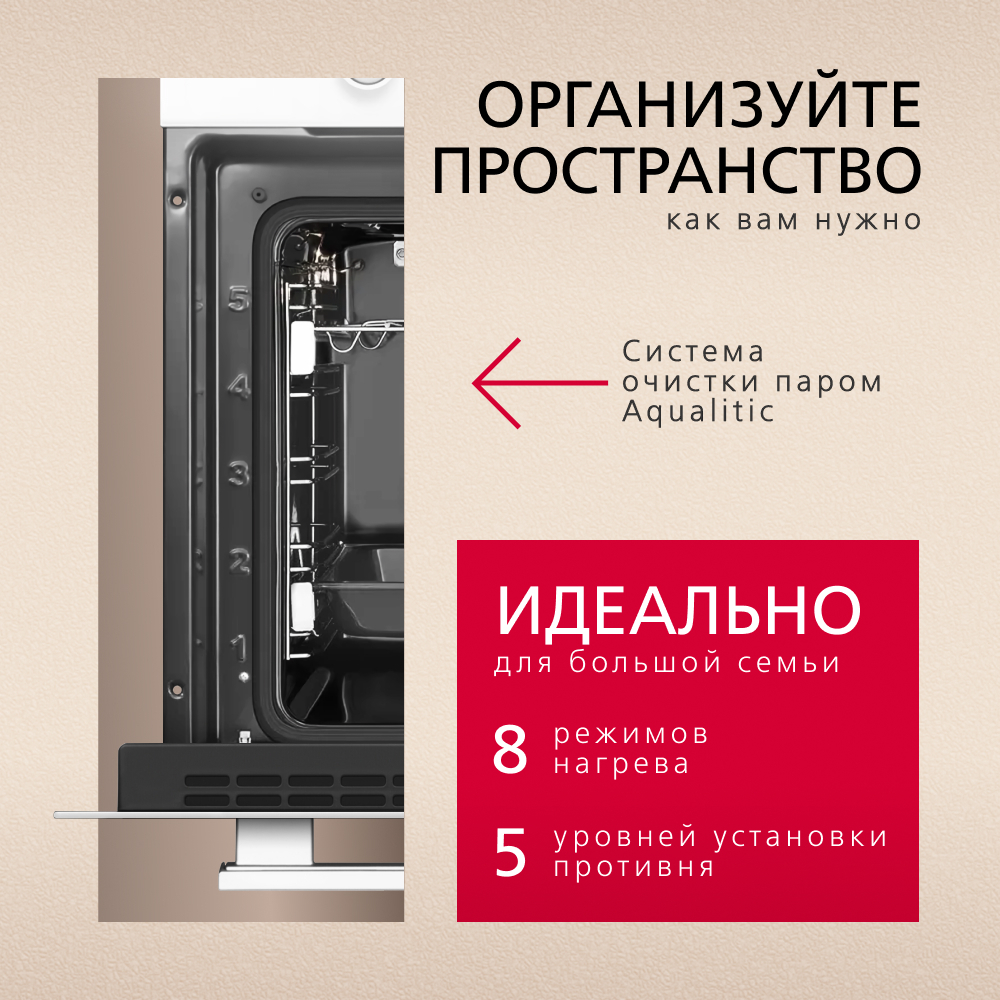 ОРГАНИЗУЙТЕ ПРОСТРАНСТВО
как вам нужно

5
4
3
2
1

Система очистки паром Aqualitic

ИДЕАЛЬНО
для большой семьи

8 режимов нагрева

5 уровней установки противня