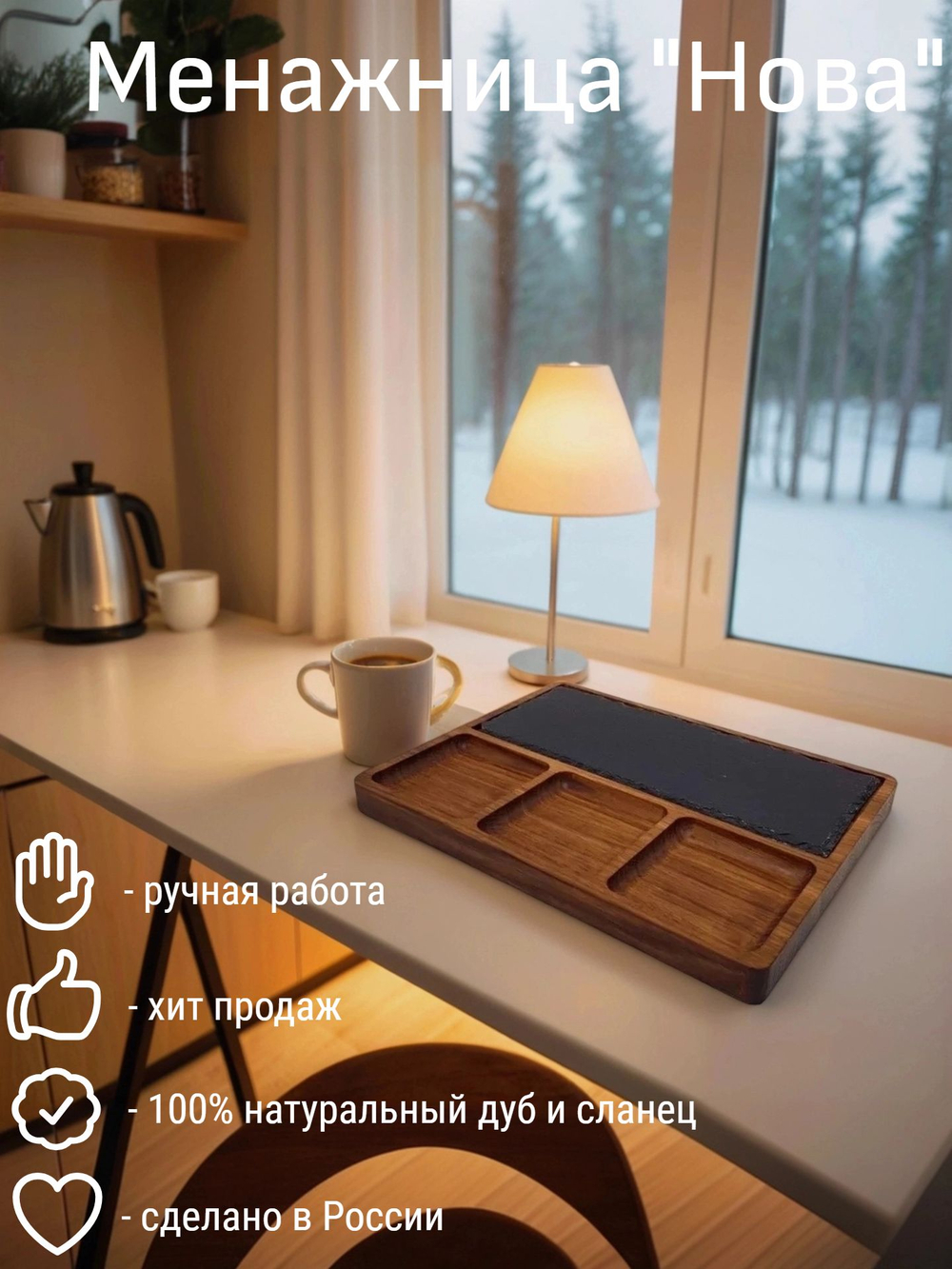 Менажница "Нова"

- ручная работа

- хит продаж

- 100% натуральный дуб и сланец

- сделано в России