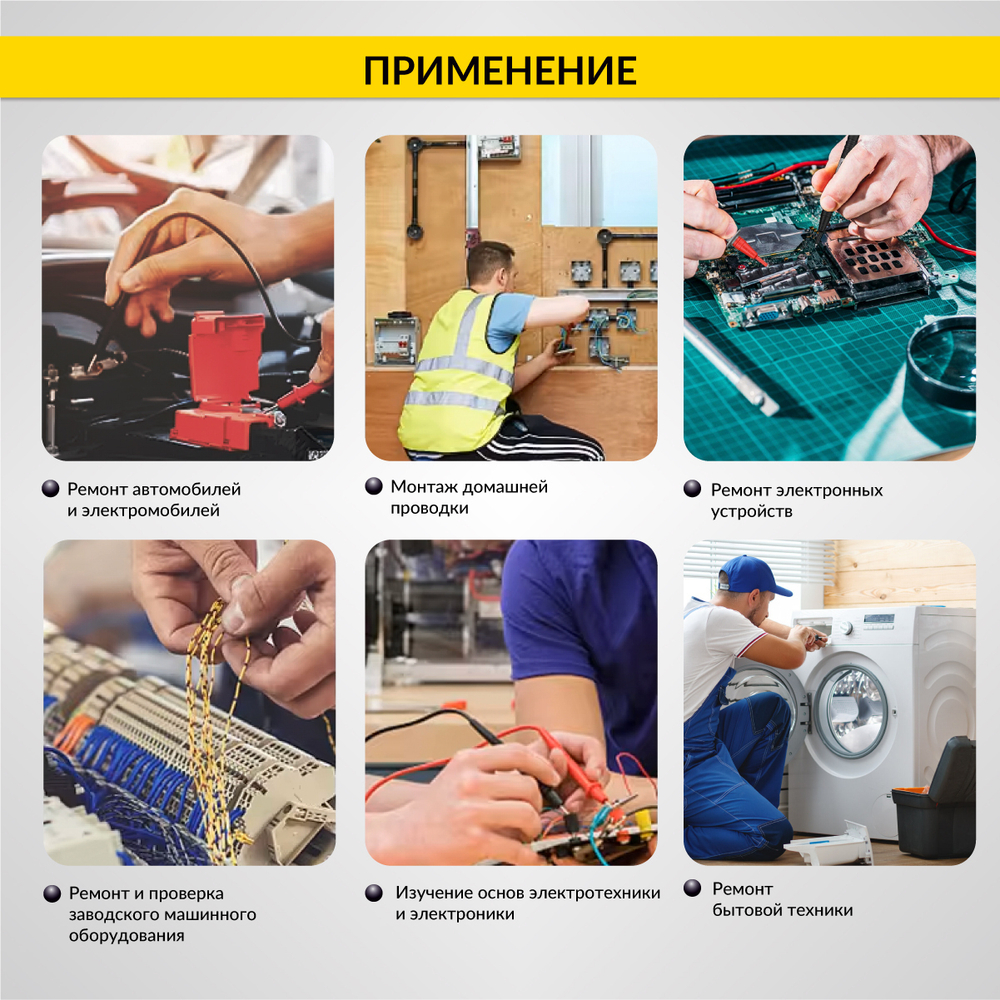 ПРИМЕНЕНИЕ

Ремонт автомобилей и электромобилей

Монтаж домашней проводки

Ремонт электронных устройств

Ремонт и проверка заводского машинного оборудования

Изучение основ электротехники и электроники

Ремонт бытовой техники