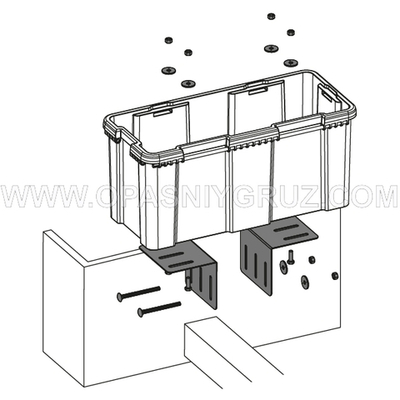 WWW.OPASNIYGRUZ.COM