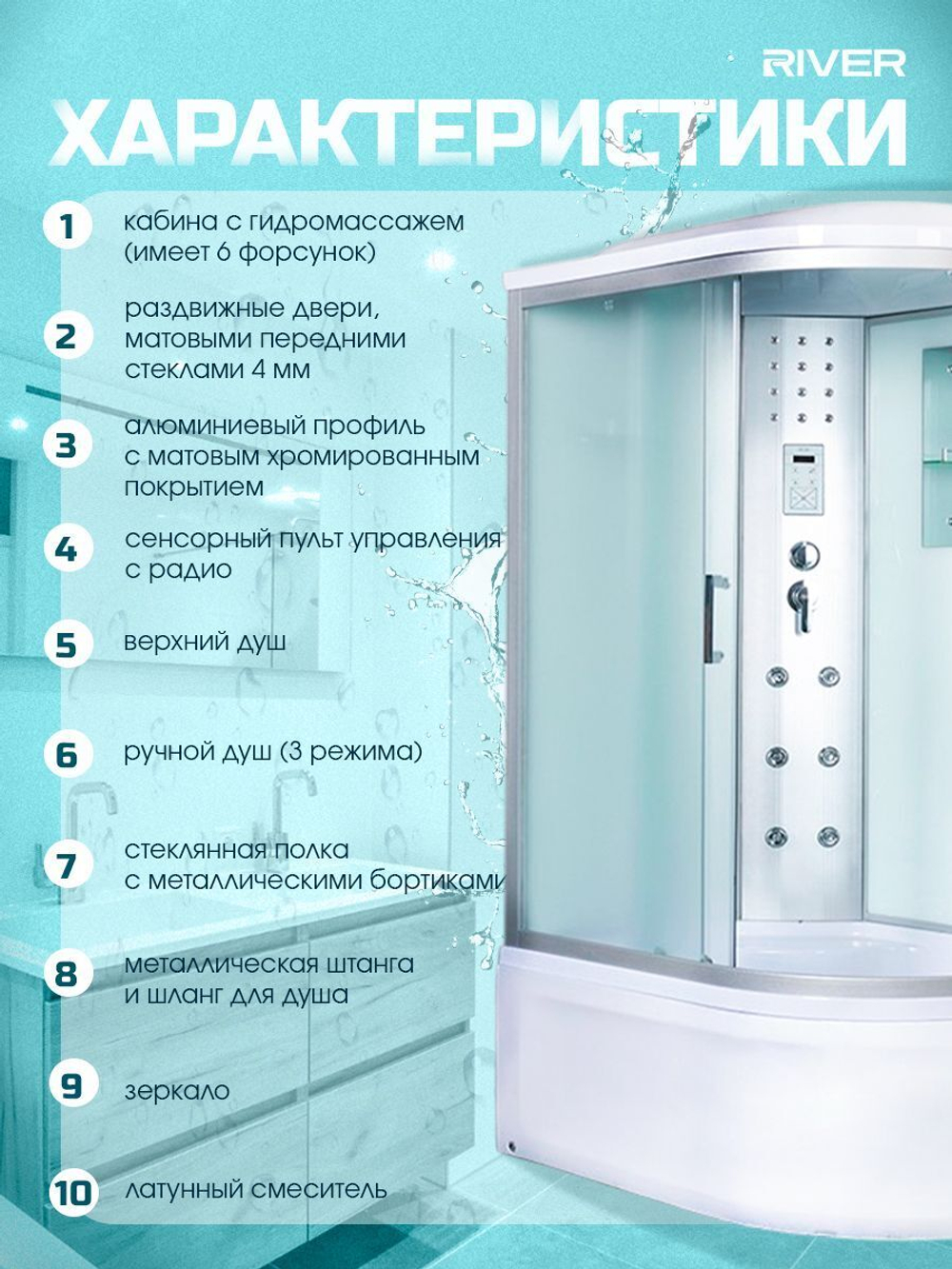 RIVER

ХАРАКТЕРИСТИКИ

1 кабина с гидромассажем (имеет 6 форсунок)

2 раздвижные двери, матовыми передними стеклами 4 мм

3 алюминиевый профиль с матовым хромированным покрытием

4 сенсорный пульт управления с радио

5 верхний душ

6 ручной душ (3 режима)

7 стеклянная полка с металлическими бортиками

8 металлическая штанга и шланг для душа

9 зеркало

10 латунный смеситель