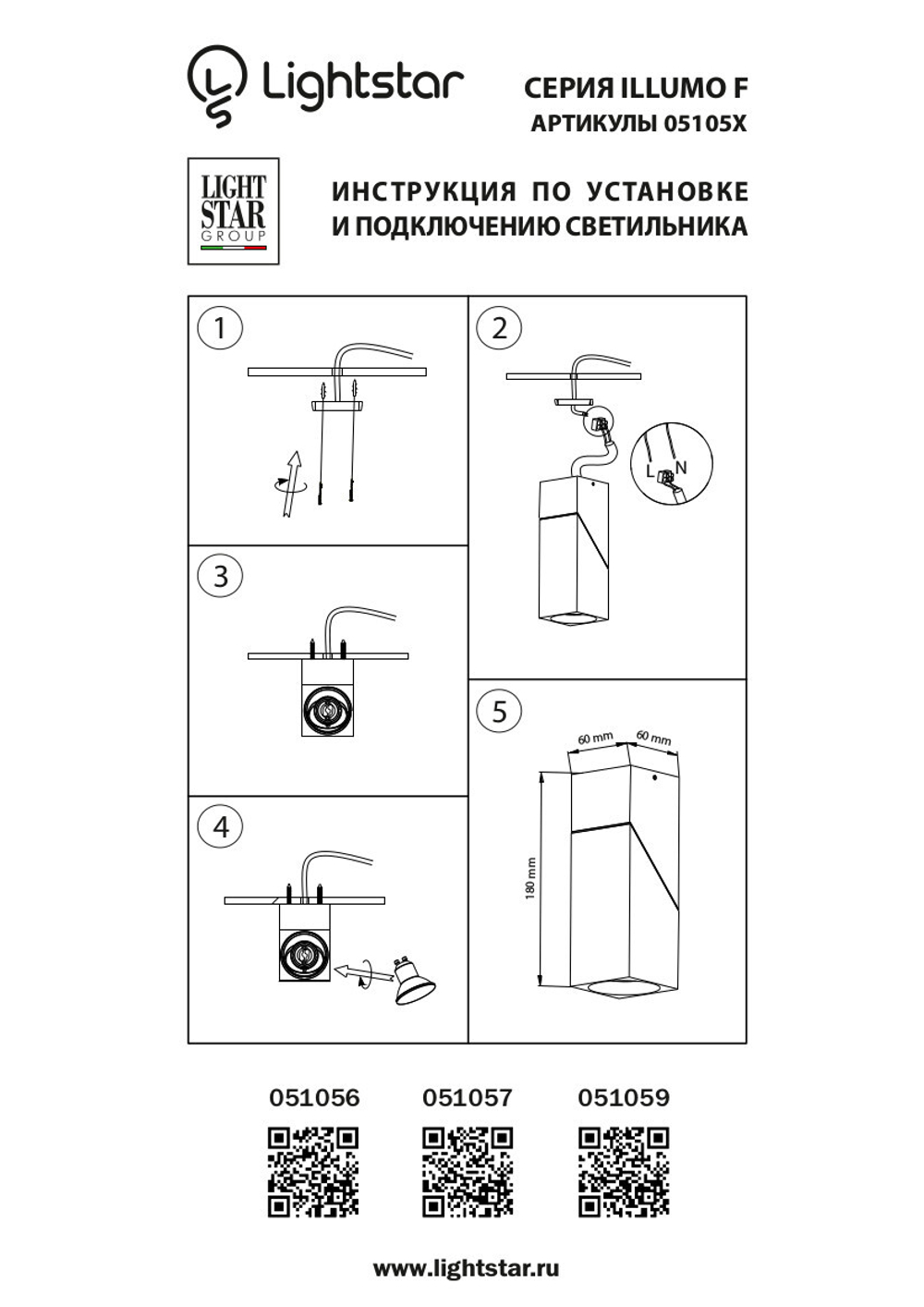 Lightstar

СЕРИЯ ILLUMO F
АРТИКУЛЫ 05105X

LIGHT STAR GROUP

ИНСТРУКЦИЯ ПО УСТАНОВКЕ И ПОДКЛЮЧЕНИЮ СВЕТИЛЬНИКА

1

2

L N

3

4

5

60 mm

60 mm

180 mm

051056

051057

051059

www.lightstar.ru