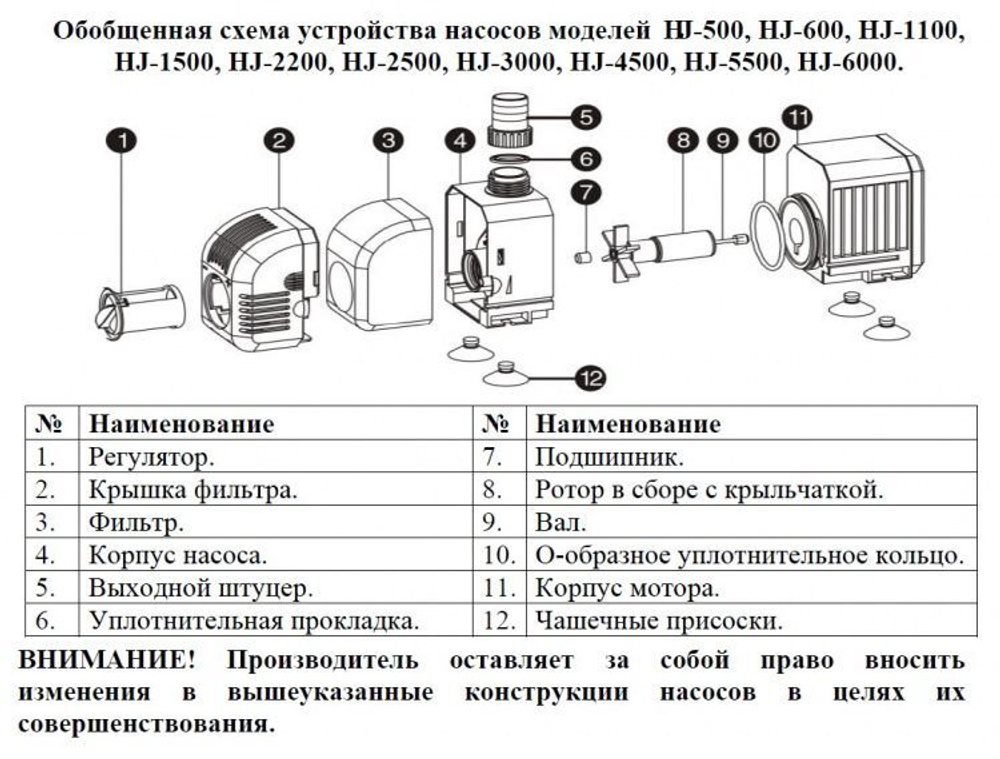 Обобщенная схема устройства насосов моделей HJ-500, HJ-600, HJ-1100, HJ-1500, HJ-2200, HJ-2500, HJ-3000, HJ-4500, HJ-5500, HJ-6000.

1
2
3
4
5
6
7
8
9
10
11
12

| № | Наименование | № | Наименование |
|---|---|---|---|
| 1. | Регулятор. | 7. | Подшипник. |
| 2. | Крышка фильтра. | 8. | Ротор в сборе с крыльчаткой. |
| 3. | Фильтр. | 9. | Вал. |
| 4. | Корпус насоса. | 10. | О-образное уплотнительное кольцо. |
| 5. | Выходной штуцер. | 11. | Корпус мотора. |
| 6. | Уплотнительная прокладка. | 12. | Чашечные присоски. |

ВНИМАНИЕ! Производитель оставляет за собой право вносить изменения в вышеуказанные конструкции насосов в целях их совершенствования.