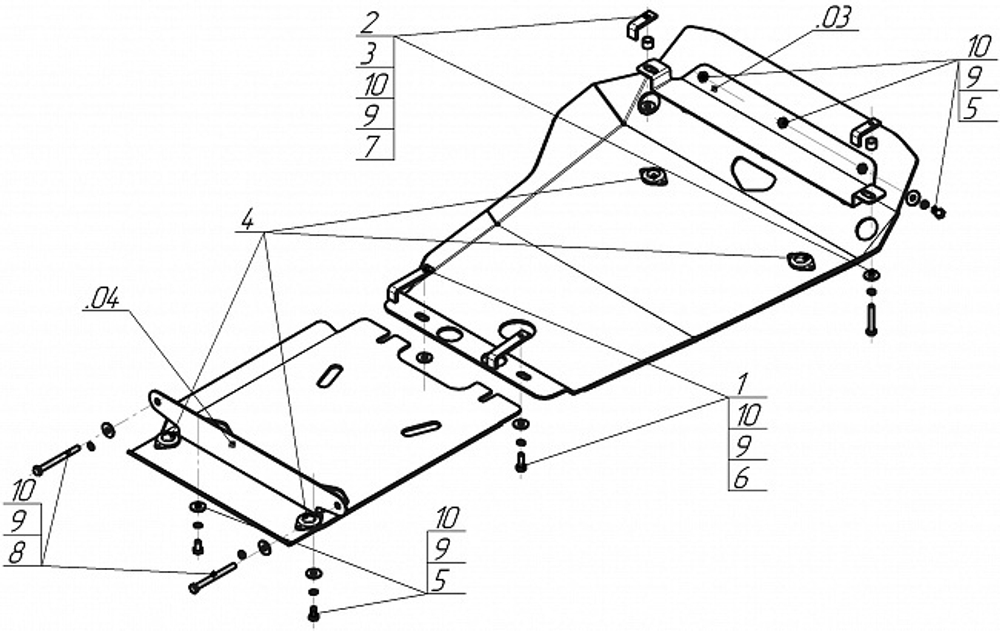 2
3
10
9
7

.03

10
9
5

4

.04

1
10
9
6

10
9
8

10
9
5