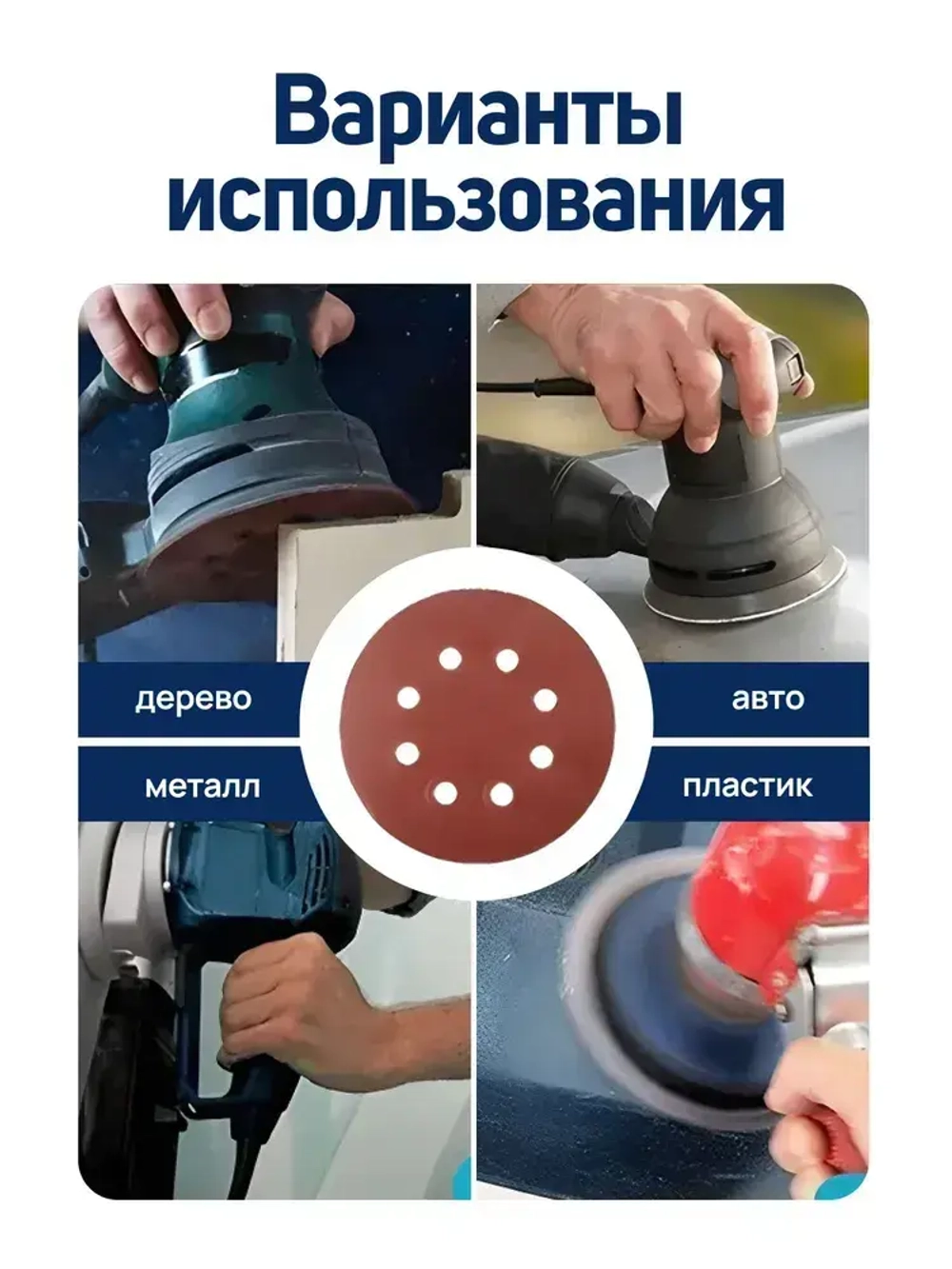 Варианты использования

дерево

авто

металл

пластик