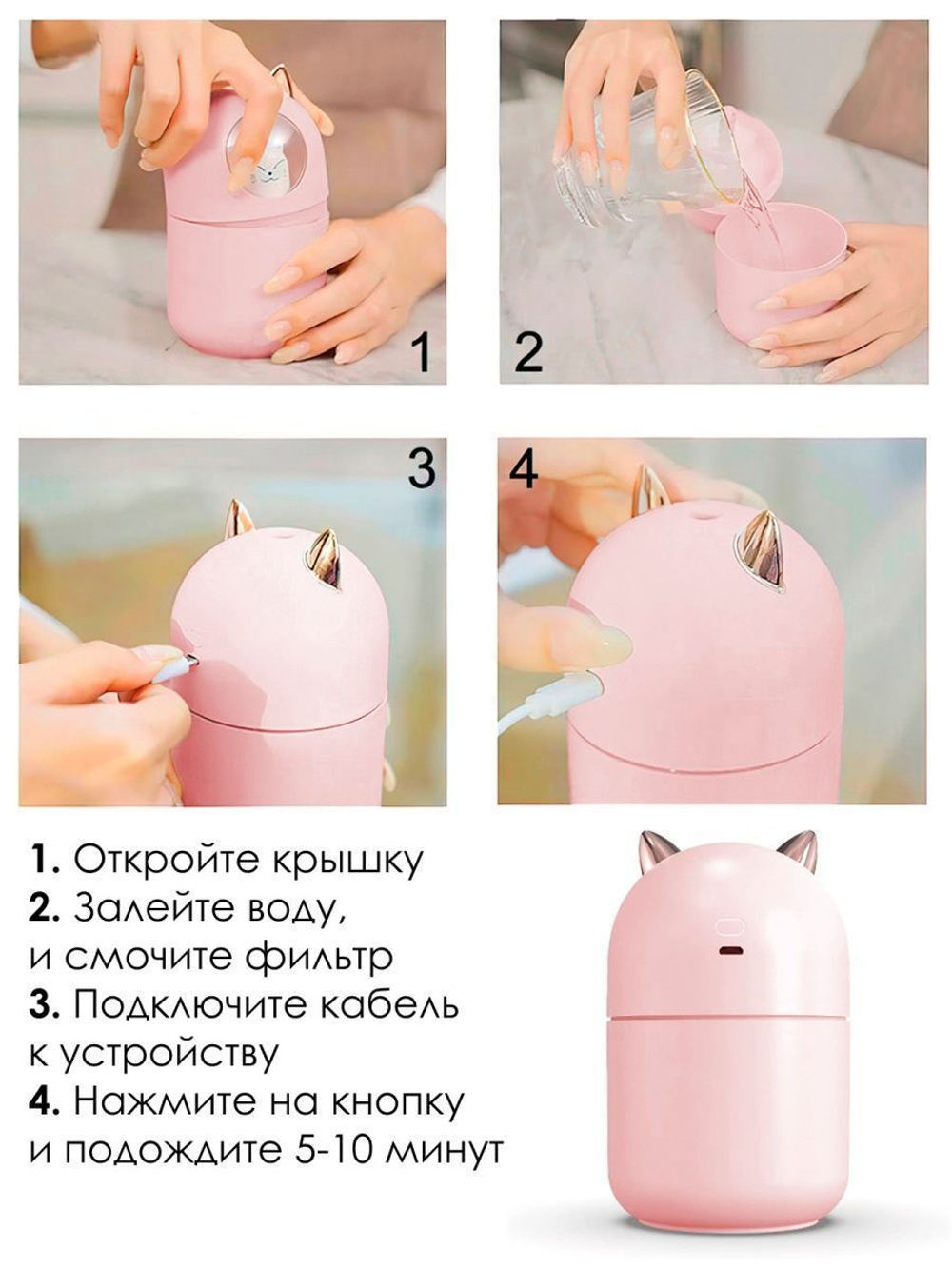 1

2

3

4

1. Откройте крышку
2. Залейте воду, и смочите фильтр
3. Подключите кабель к устройству
4. Нажмите на кнопку и подождите 5-10 минут