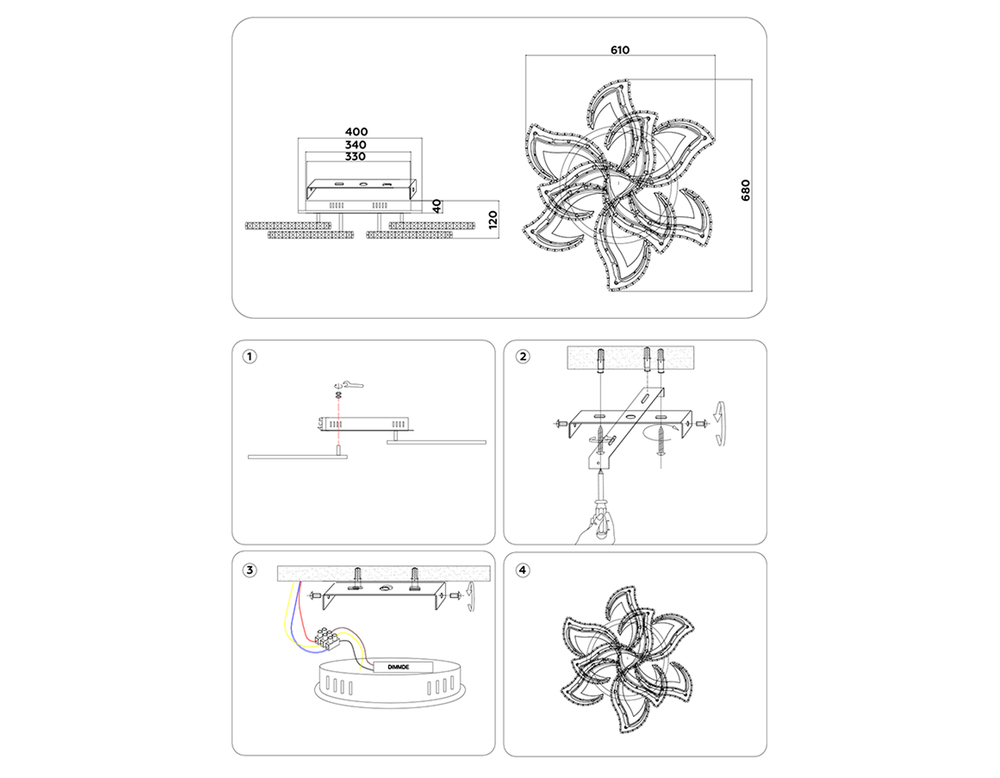 400
340
330
40
120
610
680

1

2

3
DIMMDE

4