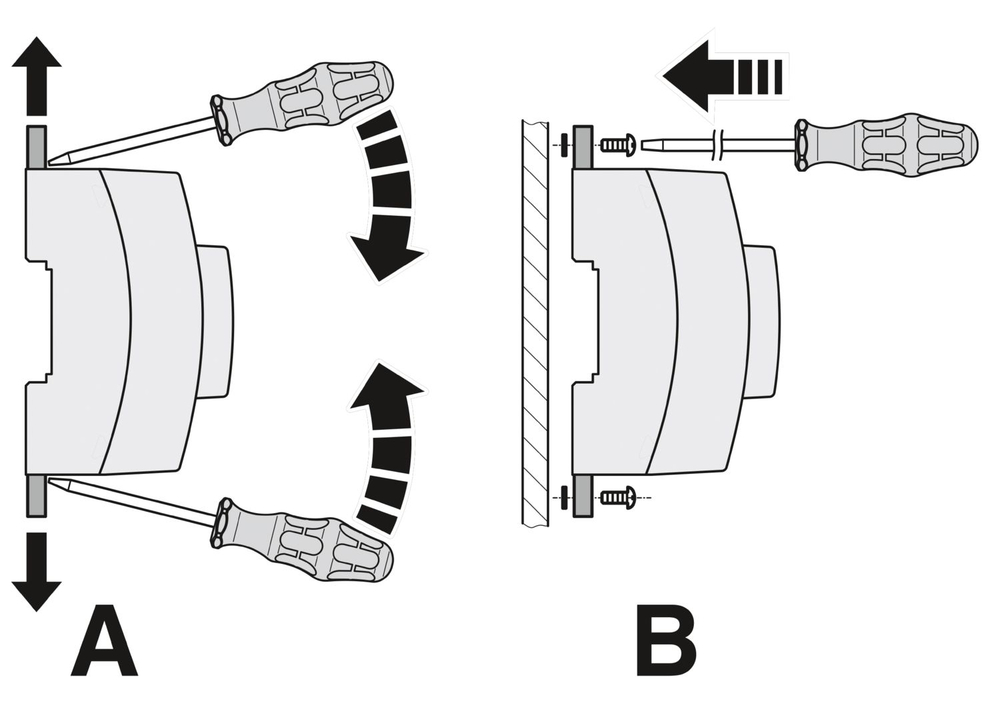 A

B