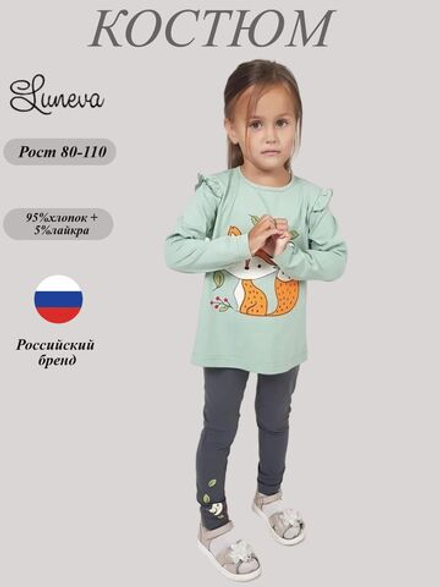 КОСТЮМ

Luneva

Рост 80-110

95%хлопок +
5%лайкра

Российский
бренд