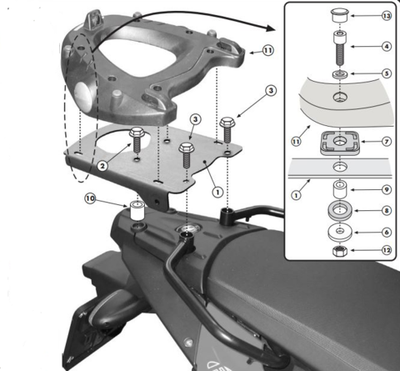 11
3
3
2
1
10
13
4
5
11
7
1
9
8
6
12