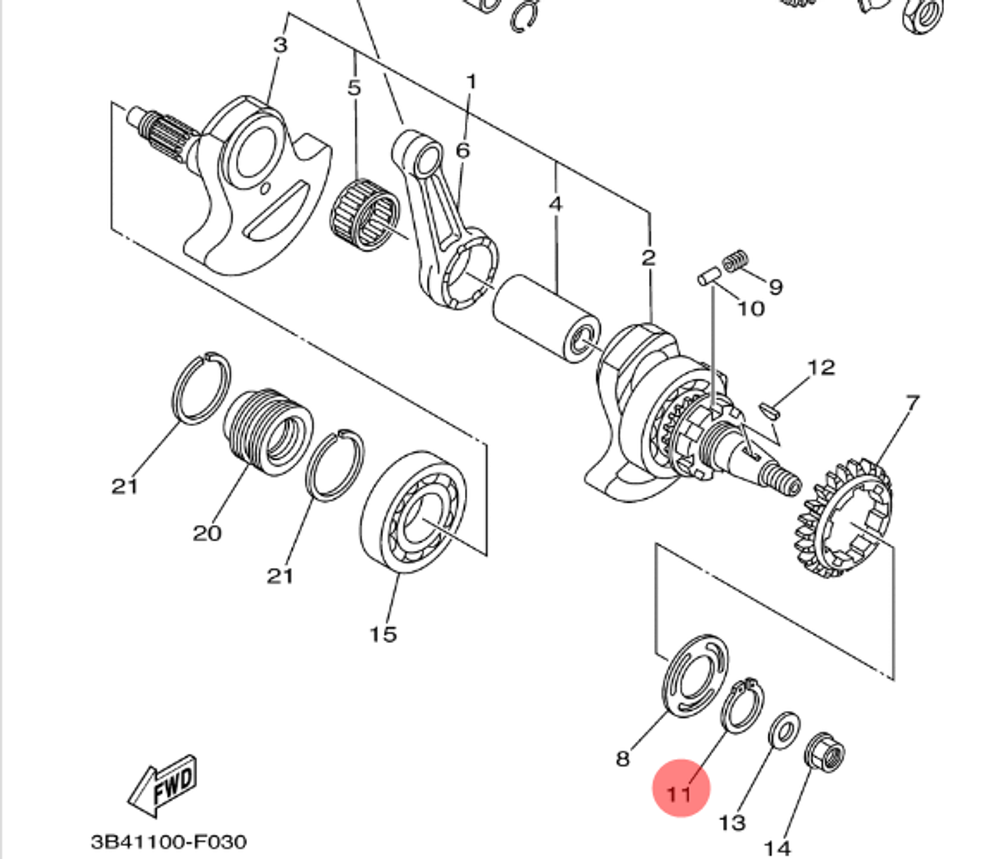 3
5
1
6
4
2
9
10
12
7
21
20
21
15
8
11
13
14
FWD
3B41100-F030