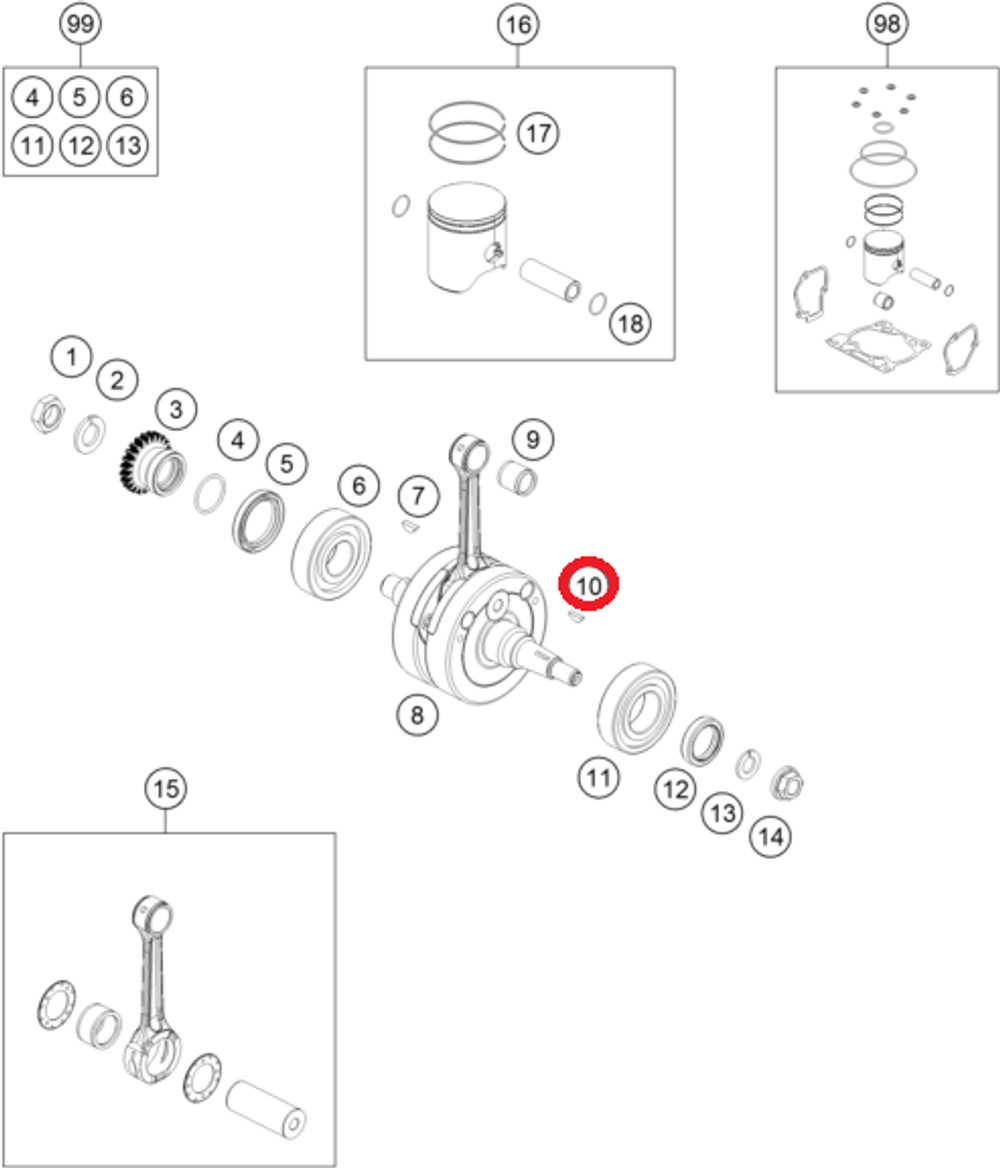 99
4 5 6
11 12 13
16
17
18
98
1
2
3
4
5
6
7
9
10
8
11
12
13
14
15