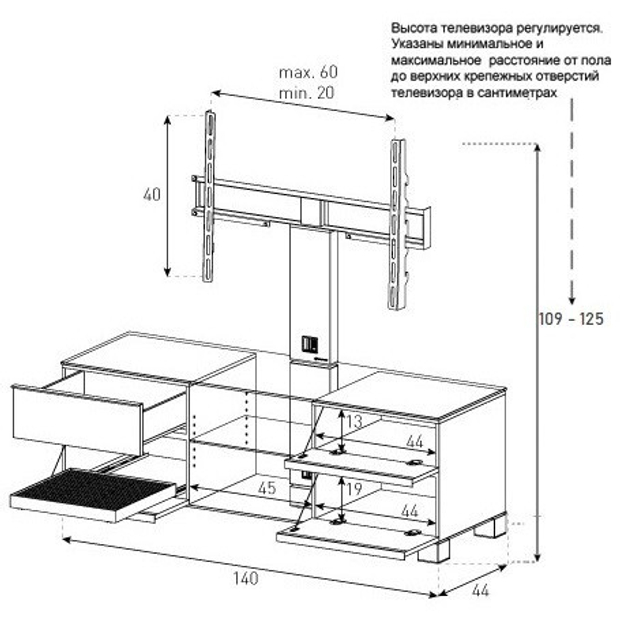 Высота телевизора регулируется. Указаны минимальное и максимальное расстояние от пола до верхних крепежных отверстий телевизора в сантиметрах

max. 60
min. 20

40

109 - 125

13

44

45

19

44

140

44