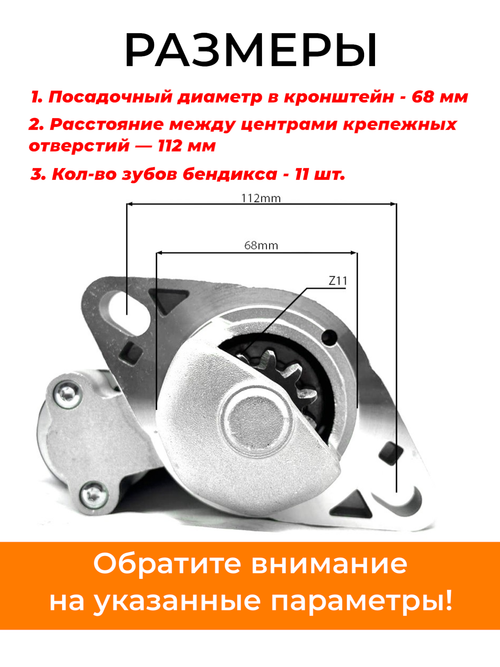 РАЗМЕРЫ

1. Посадочный диаметр в кронштейн - 68 мм

2. Расстояние между центрами крепежных отверстий — 112 мм

3. Кол-во зубов бендикса - 11 шт.

112mm

68mm

Z11

Обратите внимание на указанные параметры!