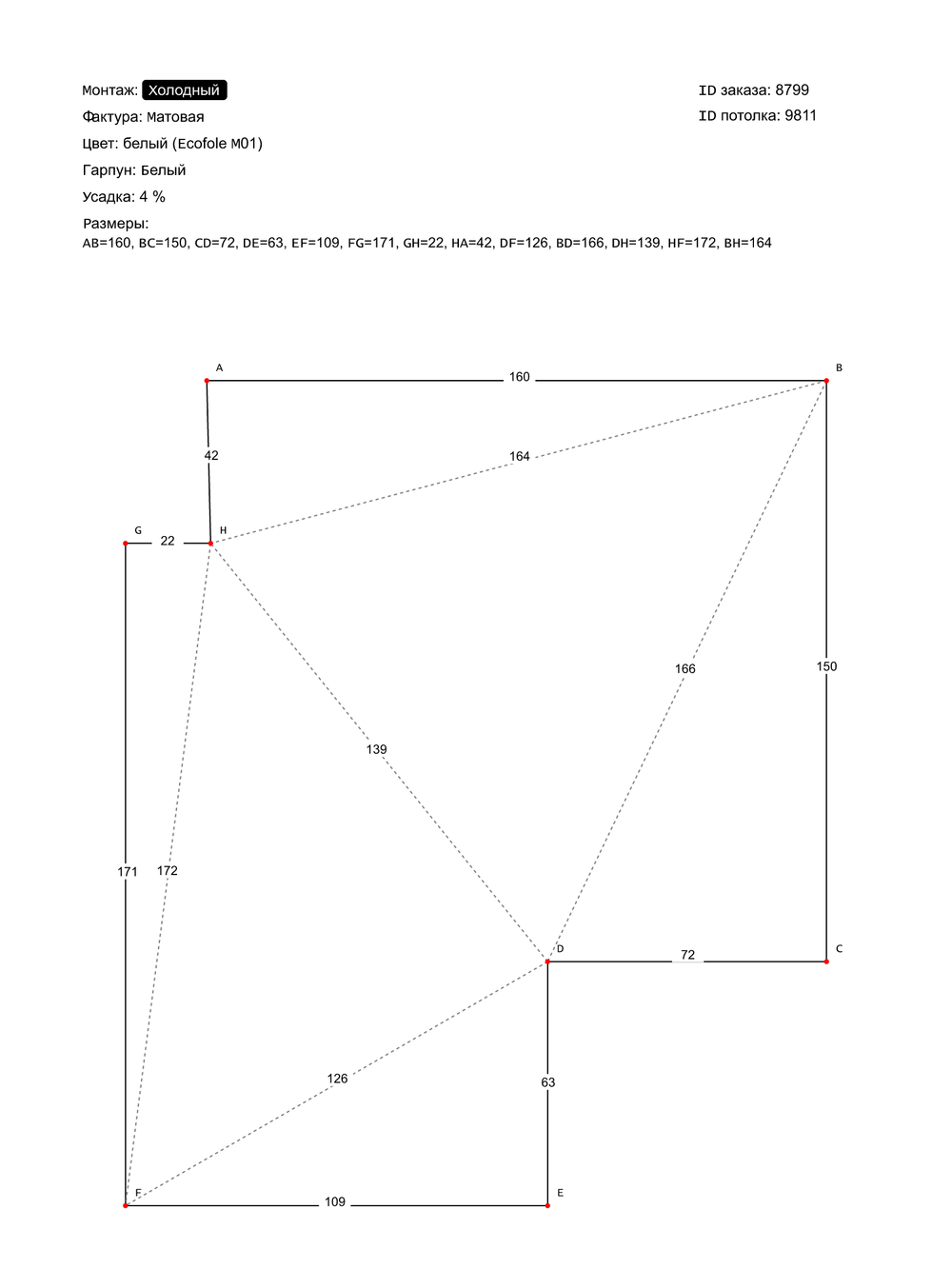 Монтаж: Холодный
Фактура: Матовая
Цвет: белый (Ecofole M01)
Гарпун: Белый
Усадка: 4 %
Размеры:
AB=160, BC=150, CD=72, DE=63, EF=109, FG=171, GH=22, HA=42, DF=126, BD=166, DH=139, HF=172, BH=164

ID заказа: 8799
ID потолка: 9811

A
160
B
42
164
G
22
H
166
150
139
171
172
D
72
C
126
63
F
109
E