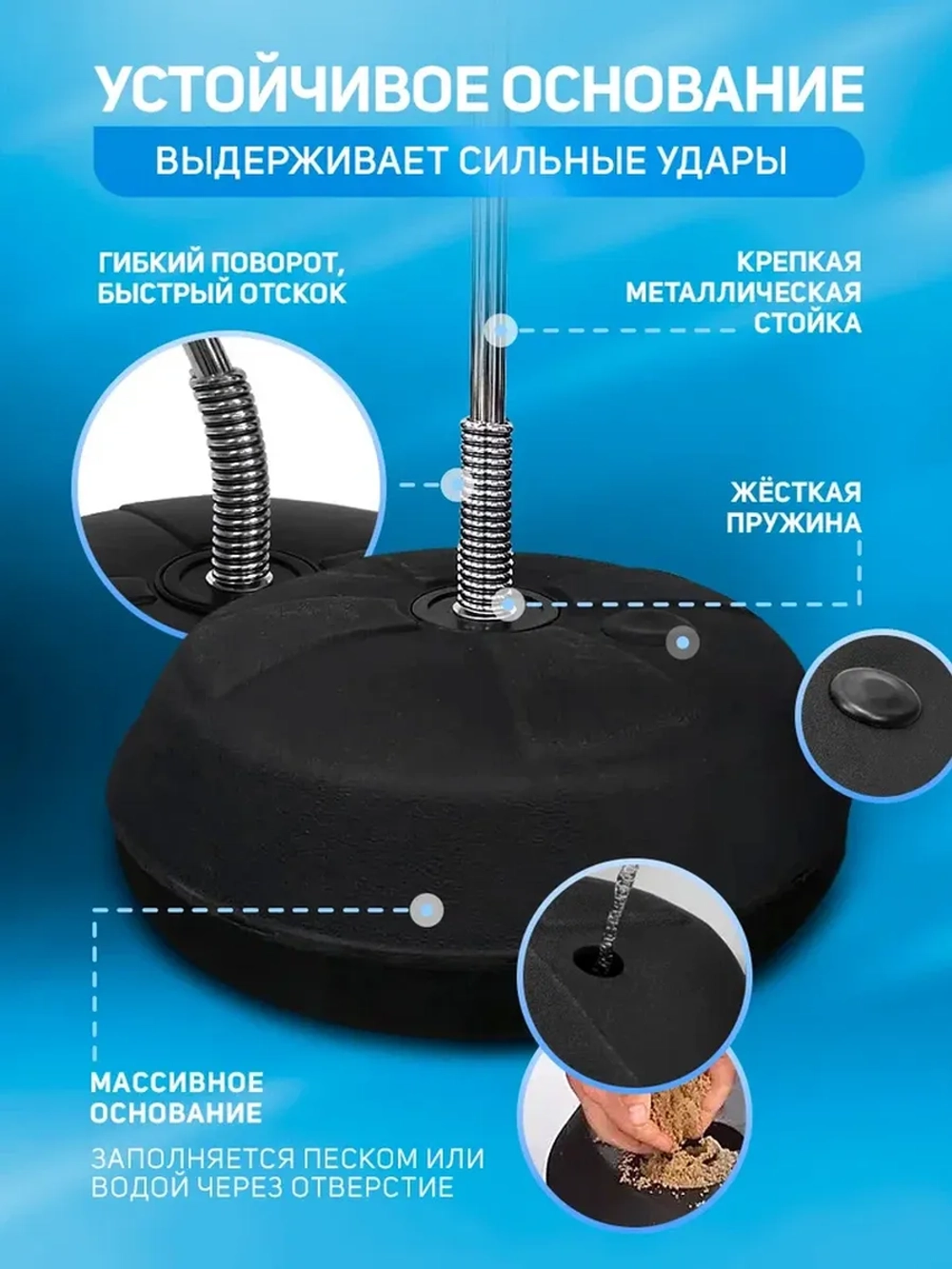 УСТОЙЧИВОЕ ОСНОВАНИЕ
ВЫДЕРЖИВАЕТ СИЛЬНЫЕ УДАРЫ

ГИБКИЙ ПОВОРОТ, БЫСТРЫЙ ОТСКОК

КРЕПКАЯ МЕТАЛЛИЧЕСКАЯ СТОЙКА

ЖЁСТКАЯ ПРУЖИНА

МАССИВНОЕ ОСНОВАНИЕ

ЗАПОЛНЯЕТСЯ ПЕСКОМ ИЛИ ВОДОЙ ЧЕРЕЗ ОТВЕРСТИЕ