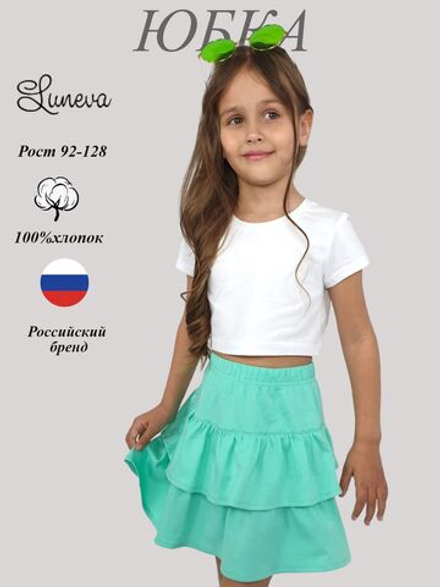 ЮБКА

Luneva

Рост 92-128

100%хлопок

Российский бренд