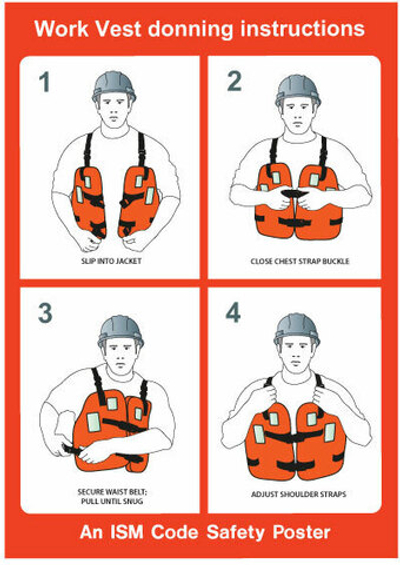 Work Vest donning instructions

1

SLIP INTO JACKET

2

CLOSE CHEST STRAP BUCKLE

3

SECURE WAIST BELT; PULL UNTIL SNUG

4

ADJUST SHOULDER STRAPS

An ISM Code Safety Poster