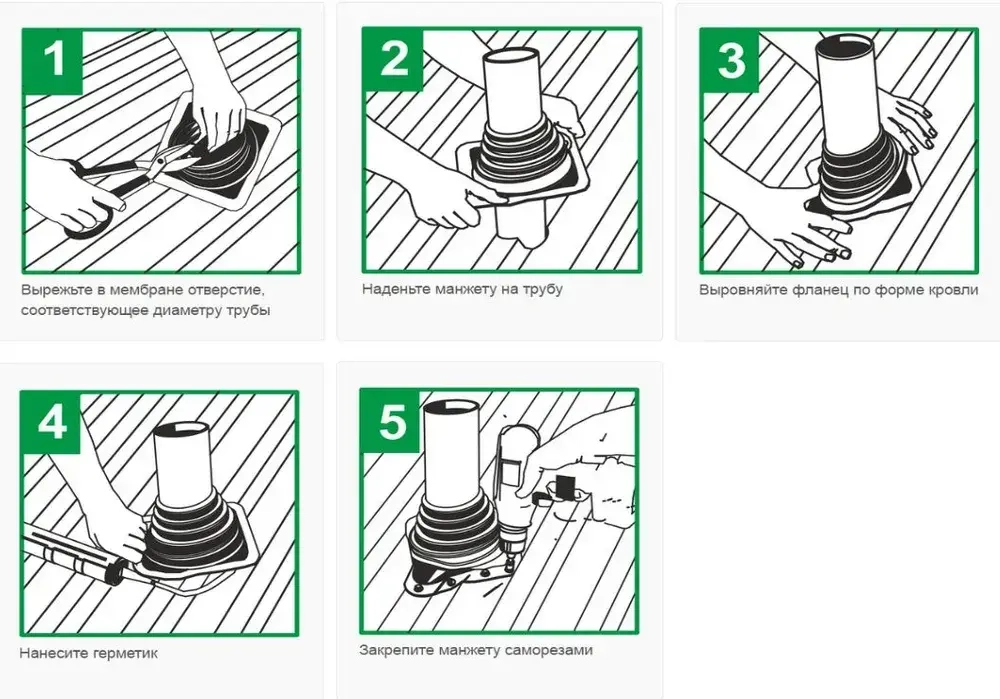 1

Вырежьте в мембране отверстие, соответствующее диаметру трубы

2

Наденьте манжету на трубу

3

Выровняйте фланец по форме кровли

4

Нанесите герметик

5

Закрепите манжету саморезами