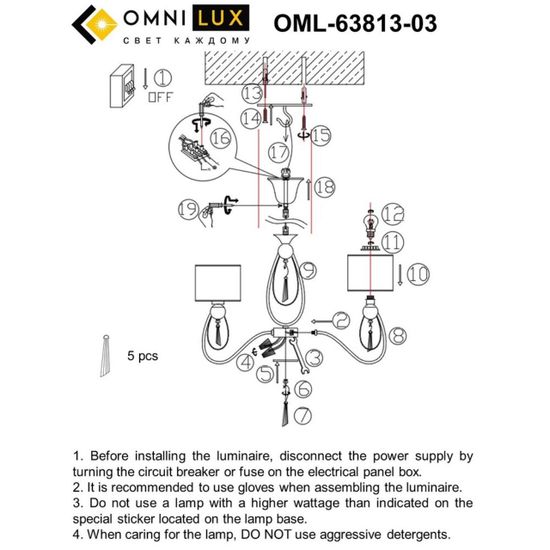 OMNI LUX
СВЕТ КАЖДОМУ
OML-63813-03

1
OFF
13
14
15
16
17
18
19
12
11
10
9
2
8
3
4
5
6
7

5 pcs

1. Before installing the luminaire, disconnect the power supply by turning the circuit breaker or fuse on the electrical panel box.
2. It is recommended to use gloves when assembling the luminaire.
3. Do not use a lamp with a higher wattage than indicated on the special sticker located on the lamp base.
4. When caring for the lamp, DO NOT use aggressive detergents.