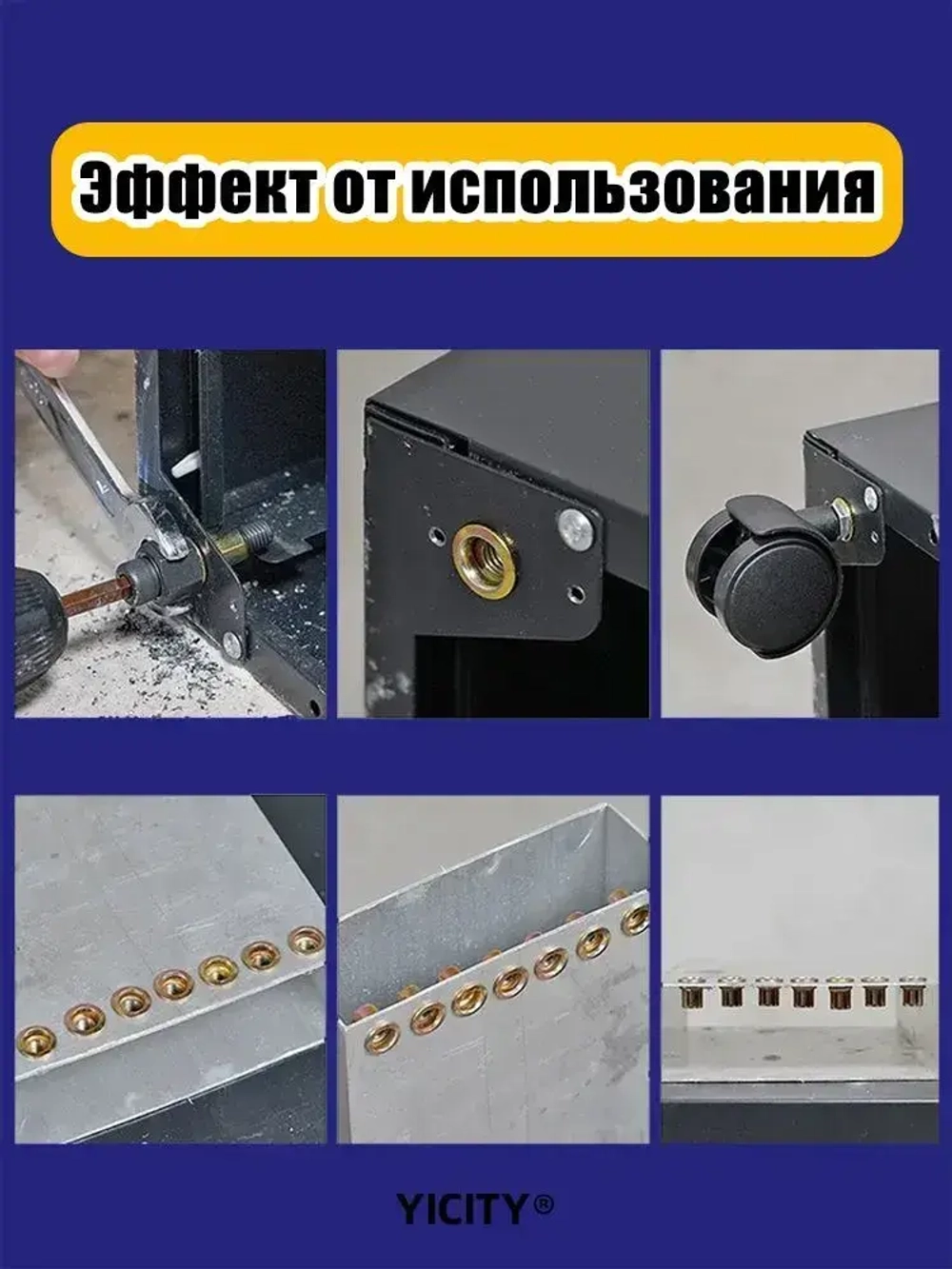 Эффект от использования

YICITY®