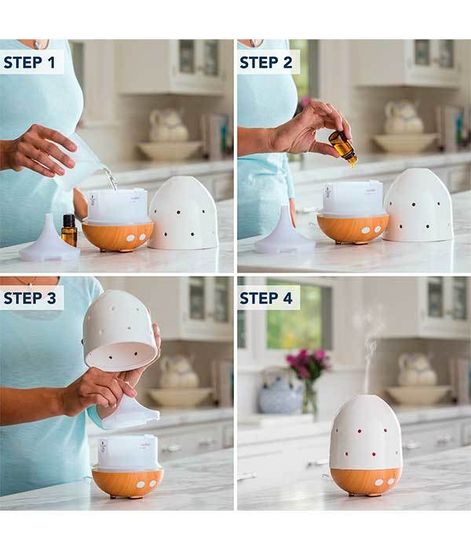 STEP 1

STEP 2

STEP 3

STEP 4