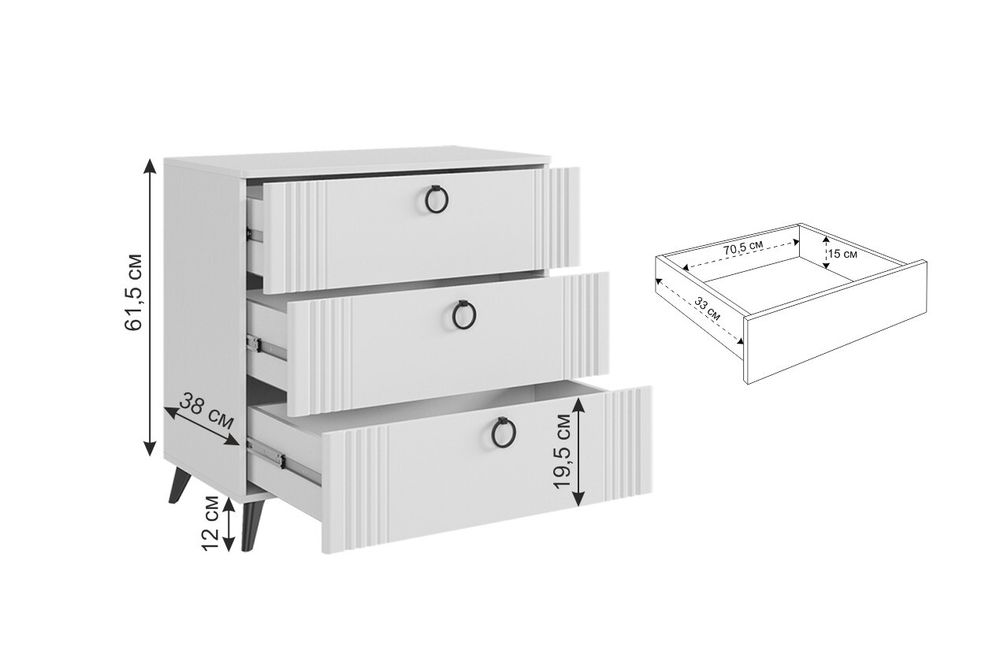 61,5 см
38 см
12 см
19,5 см
70,5 см
15 см
33 см